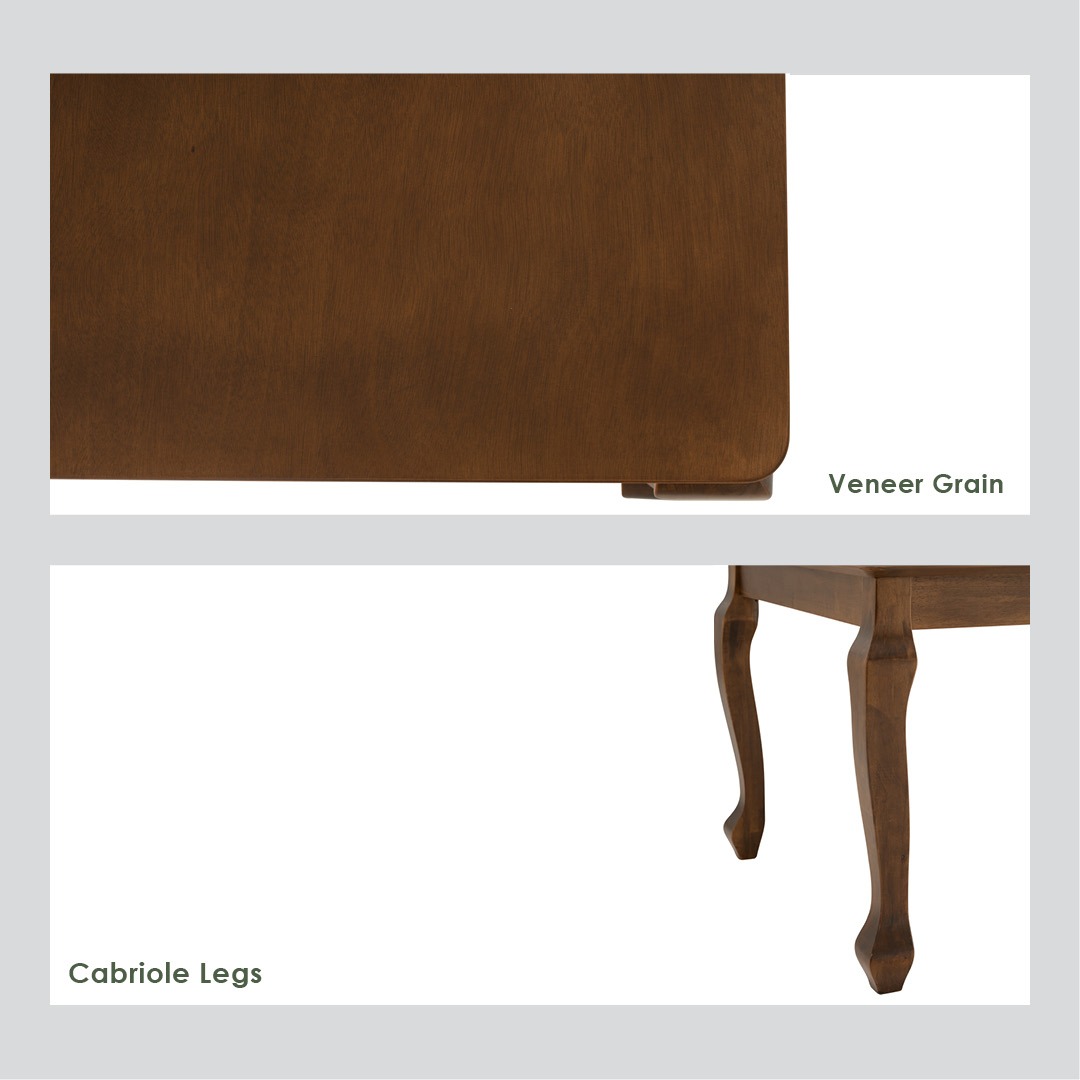 Veneer Grain

Cabriole Legs