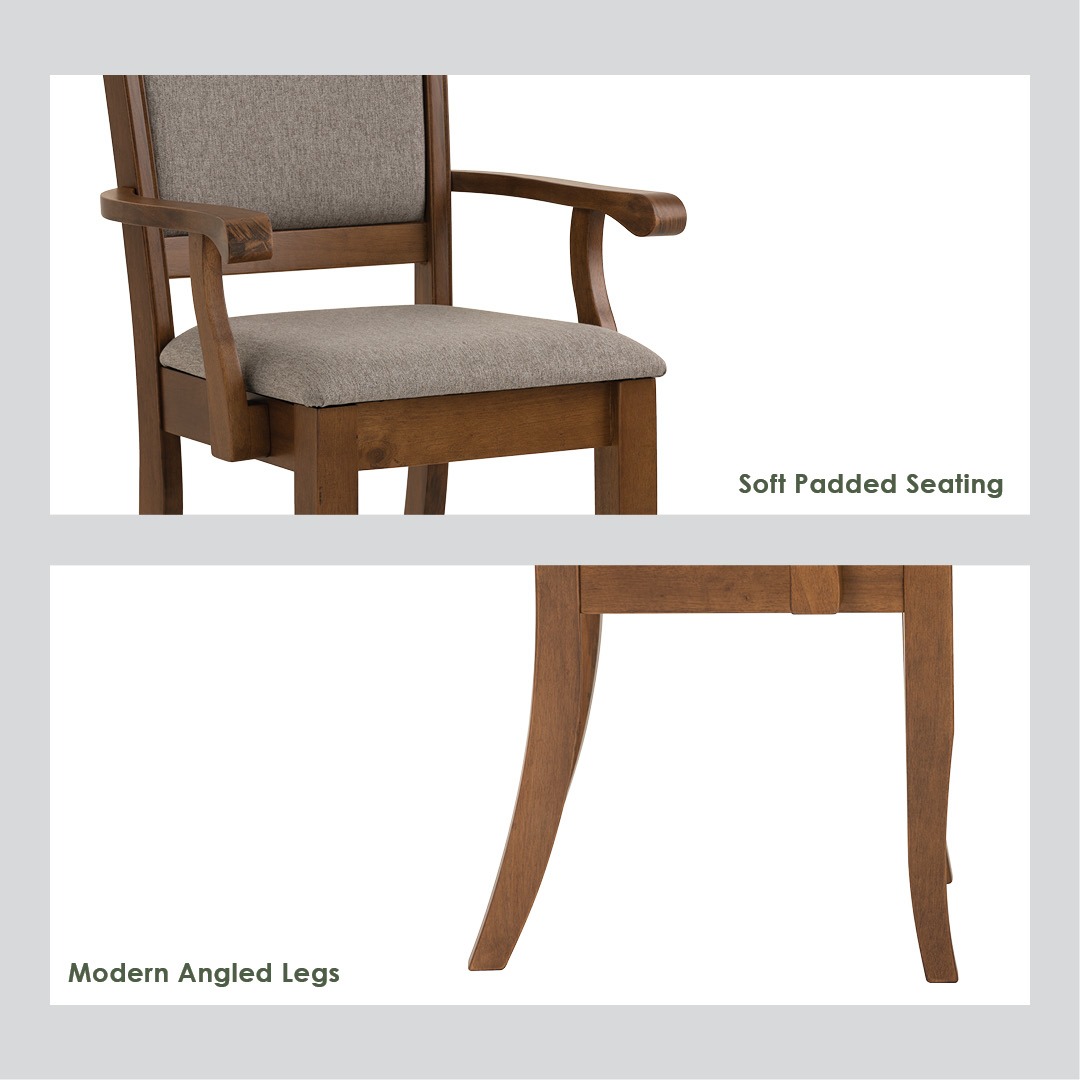 Soft Padded Seating

Modern Angled Legs