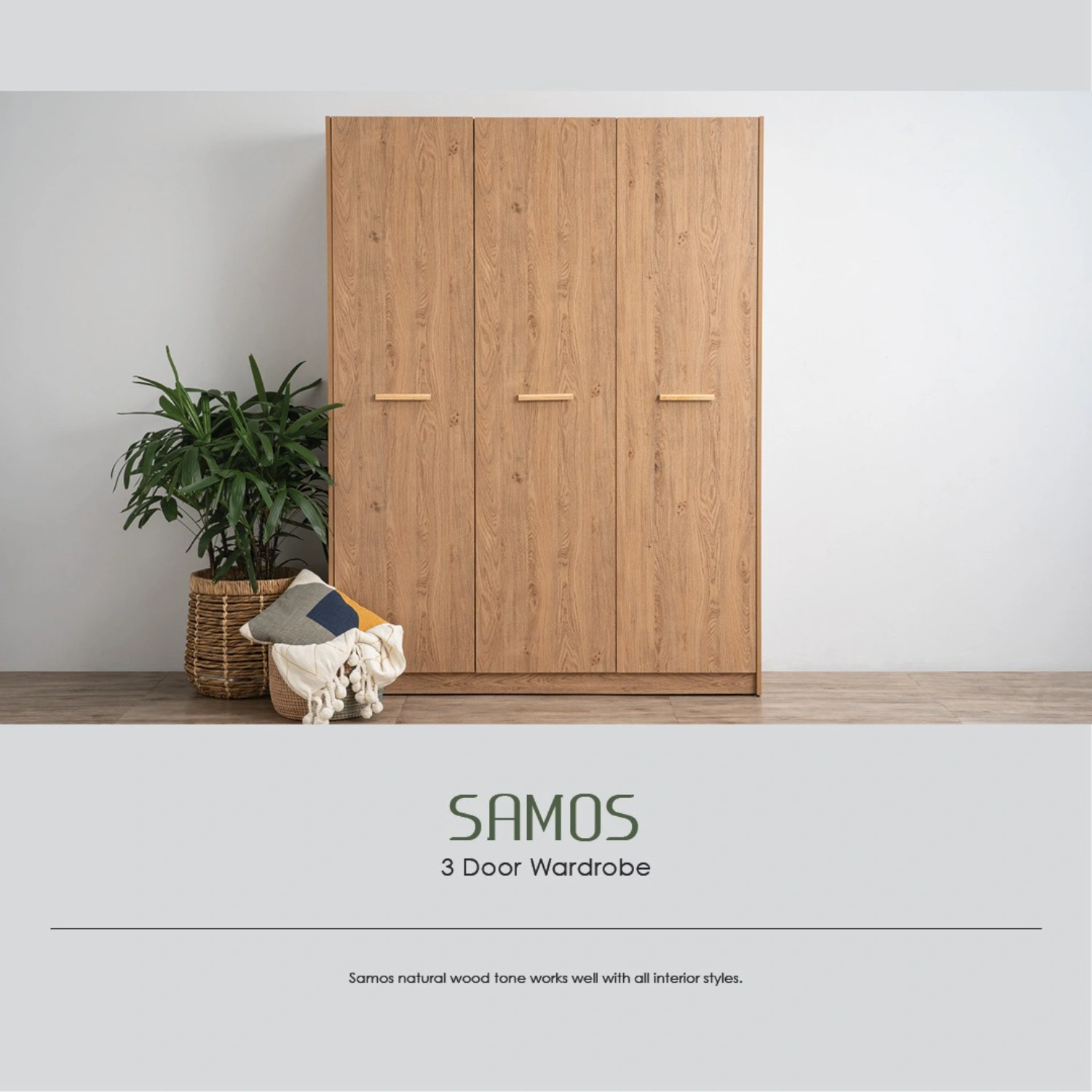 SAMOS
3 Door Wardrobe

Samos natural wood tone works well with all interior styles.