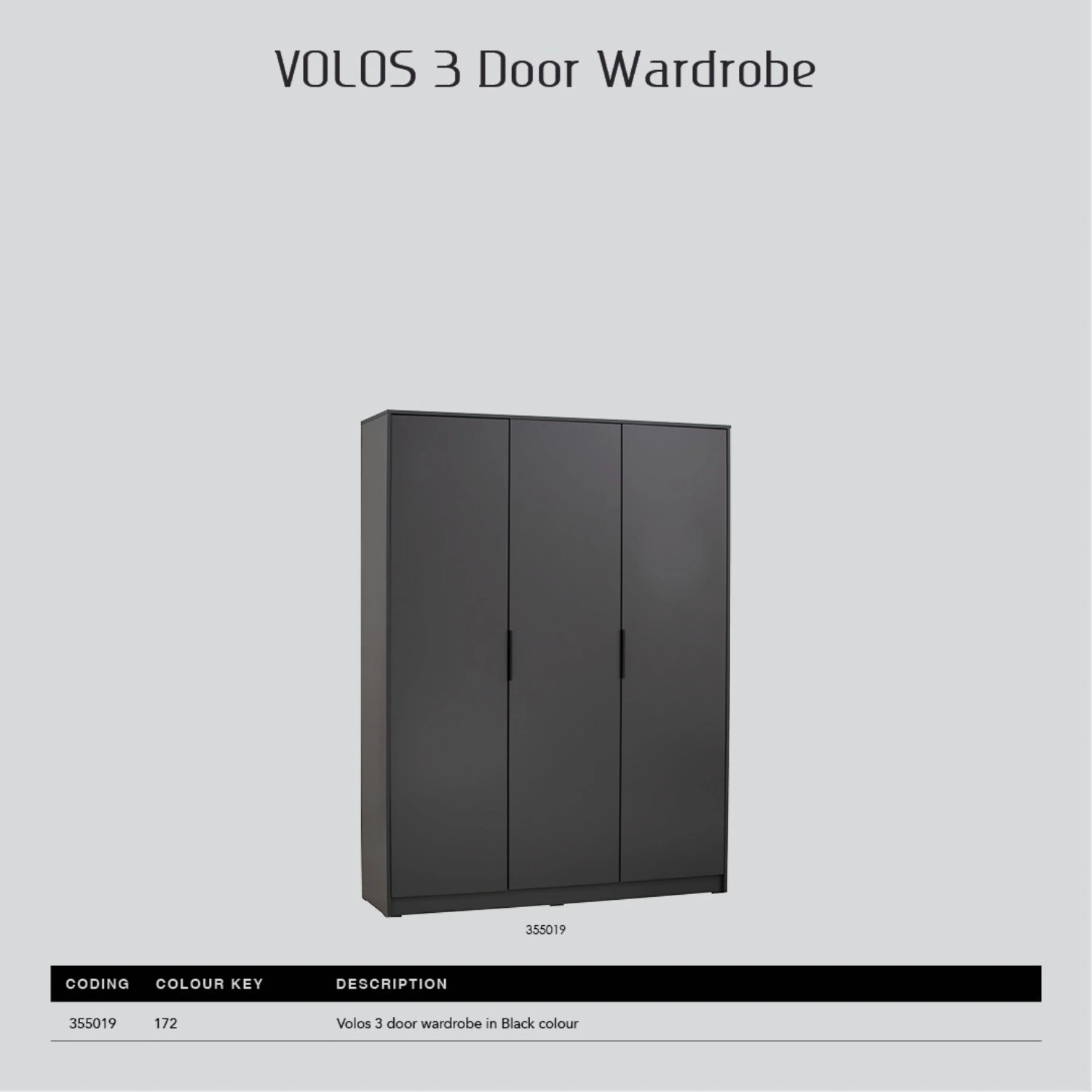 VOLOS 3 Door Wardrobe

355019

| CODING | COLOUR KEY | DESCRIPTION |
|---|---|---|
| 355019 | 172 | Volos 3 door wardrobe in Black colour |