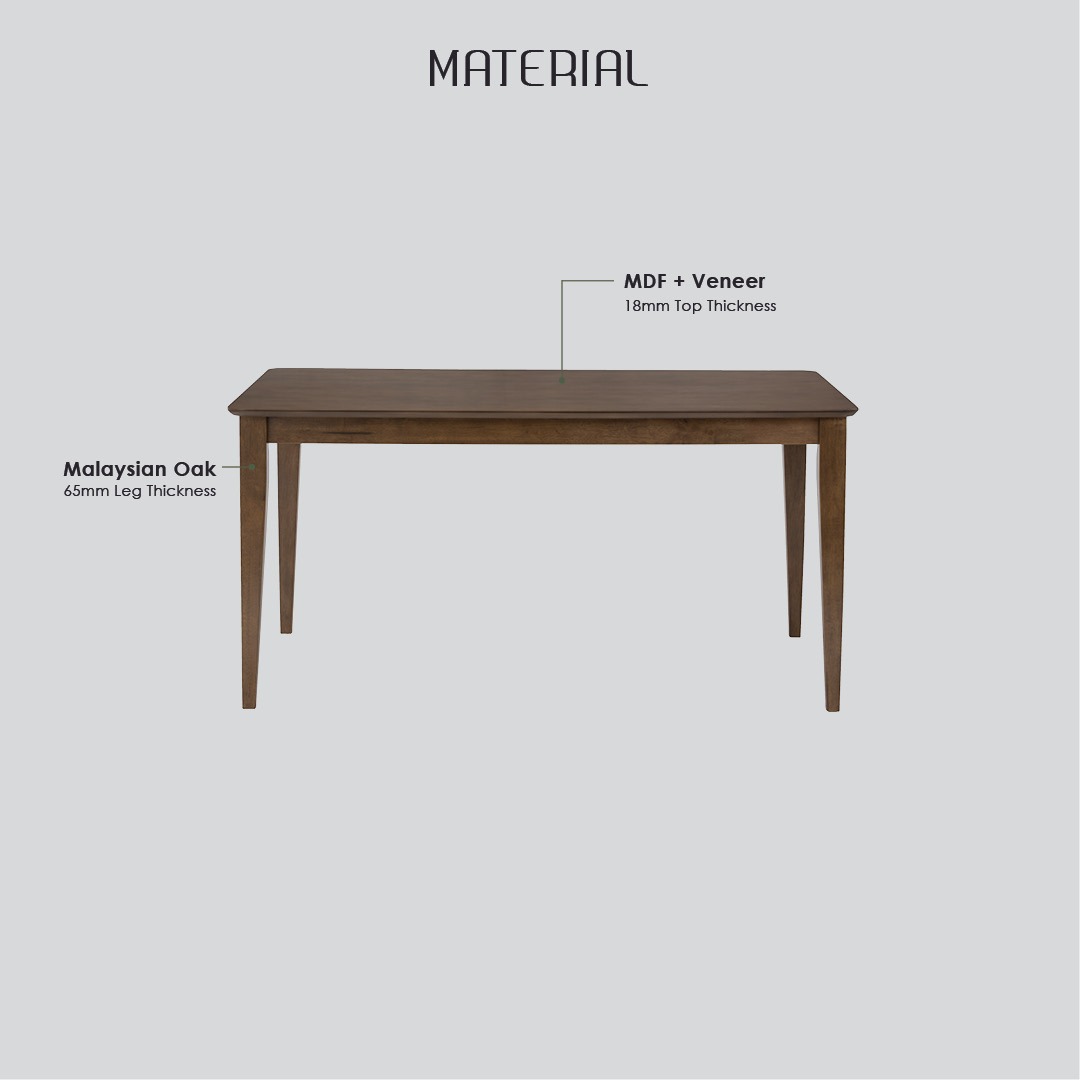 MATERIAL

MDF + Veneer
18mm Top Thickness

Malaysian Oak
65mm Leg Thickness