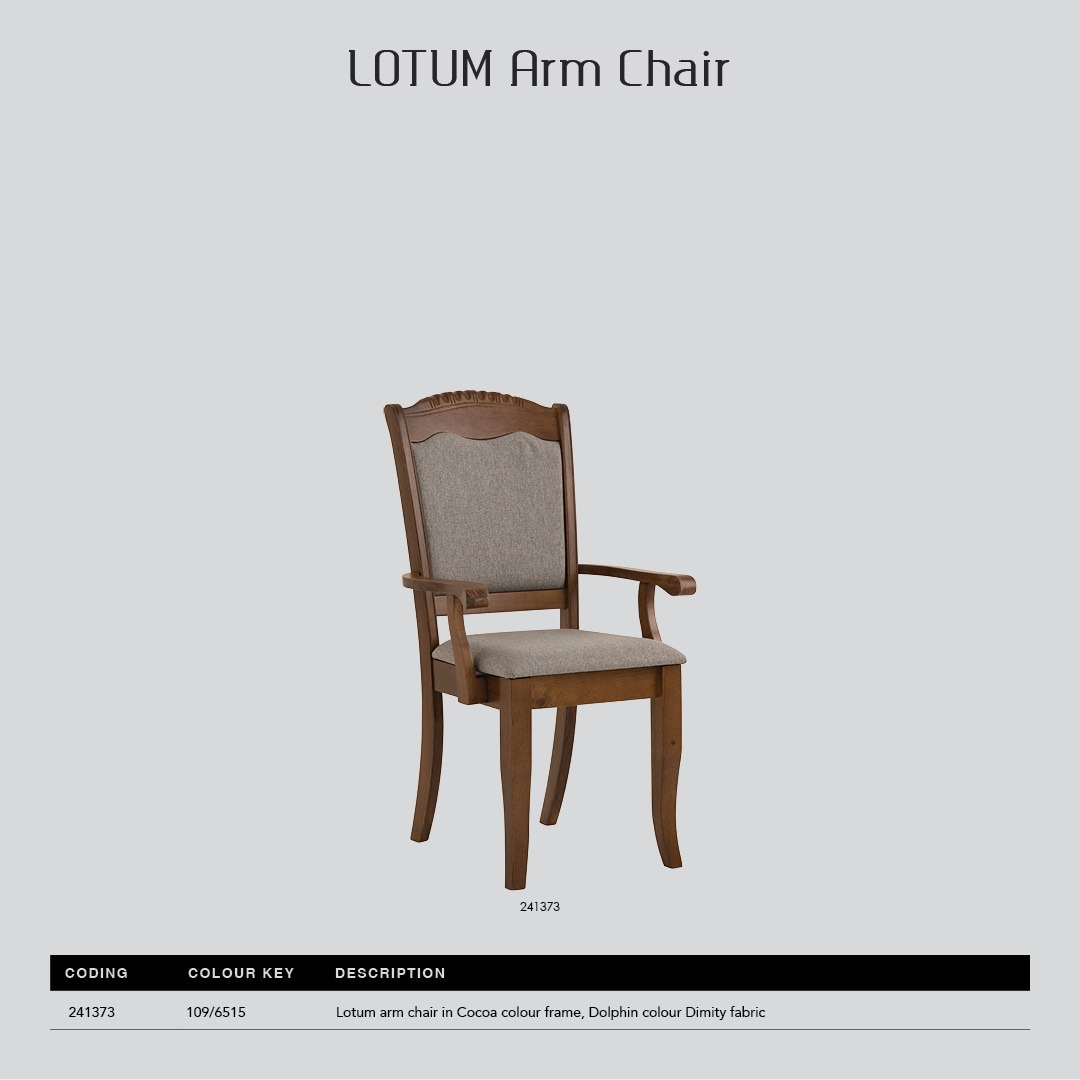 LOTUM Arm Chair

241373

| CODING | COLOUR KEY | DESCRIPTION |
|---|---|---|
| 241373 | 109/6515 | Lotum arm chair in Cocoa colour frame, Dolphin colour Dimity fabric |