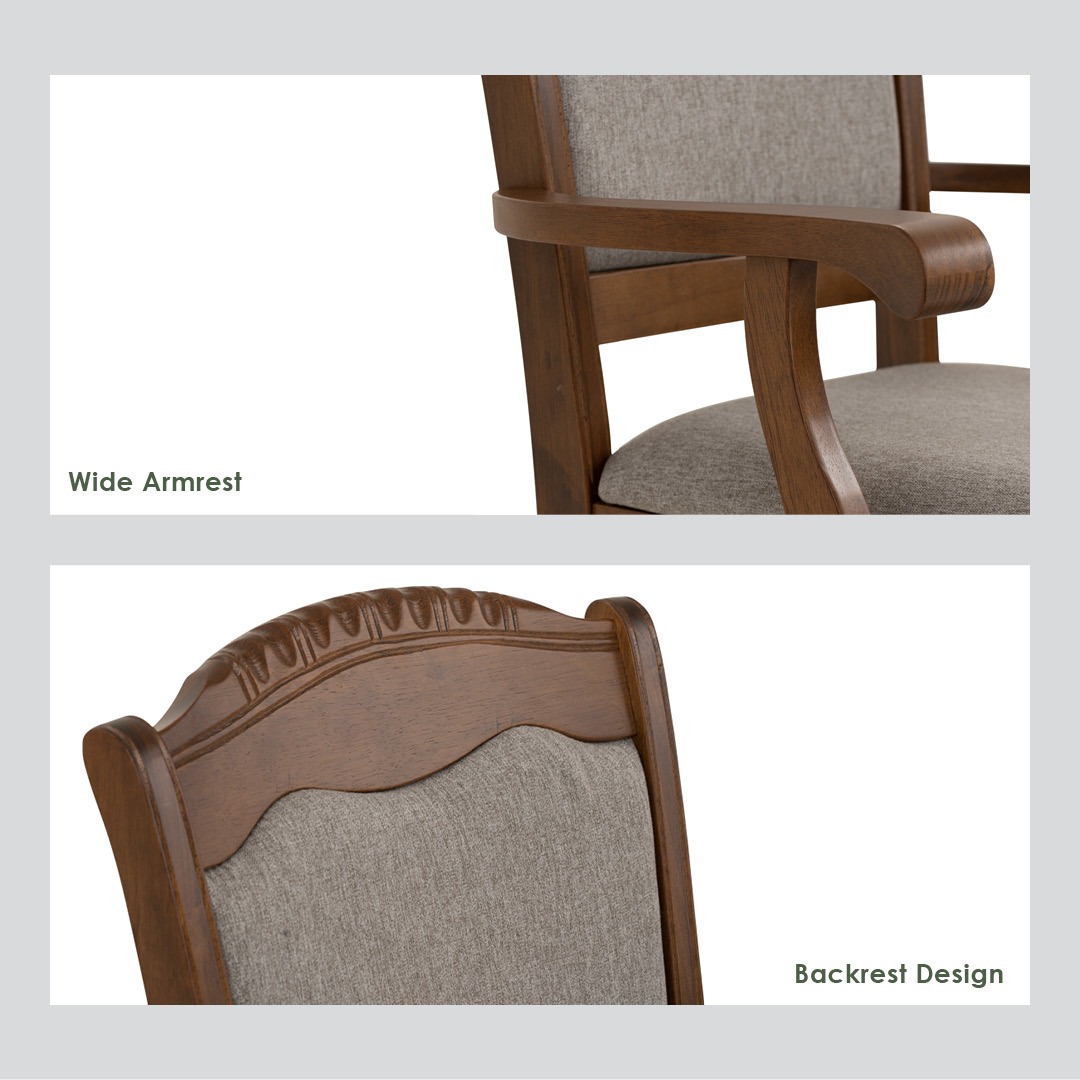 Wide Armrest

Backrest Design