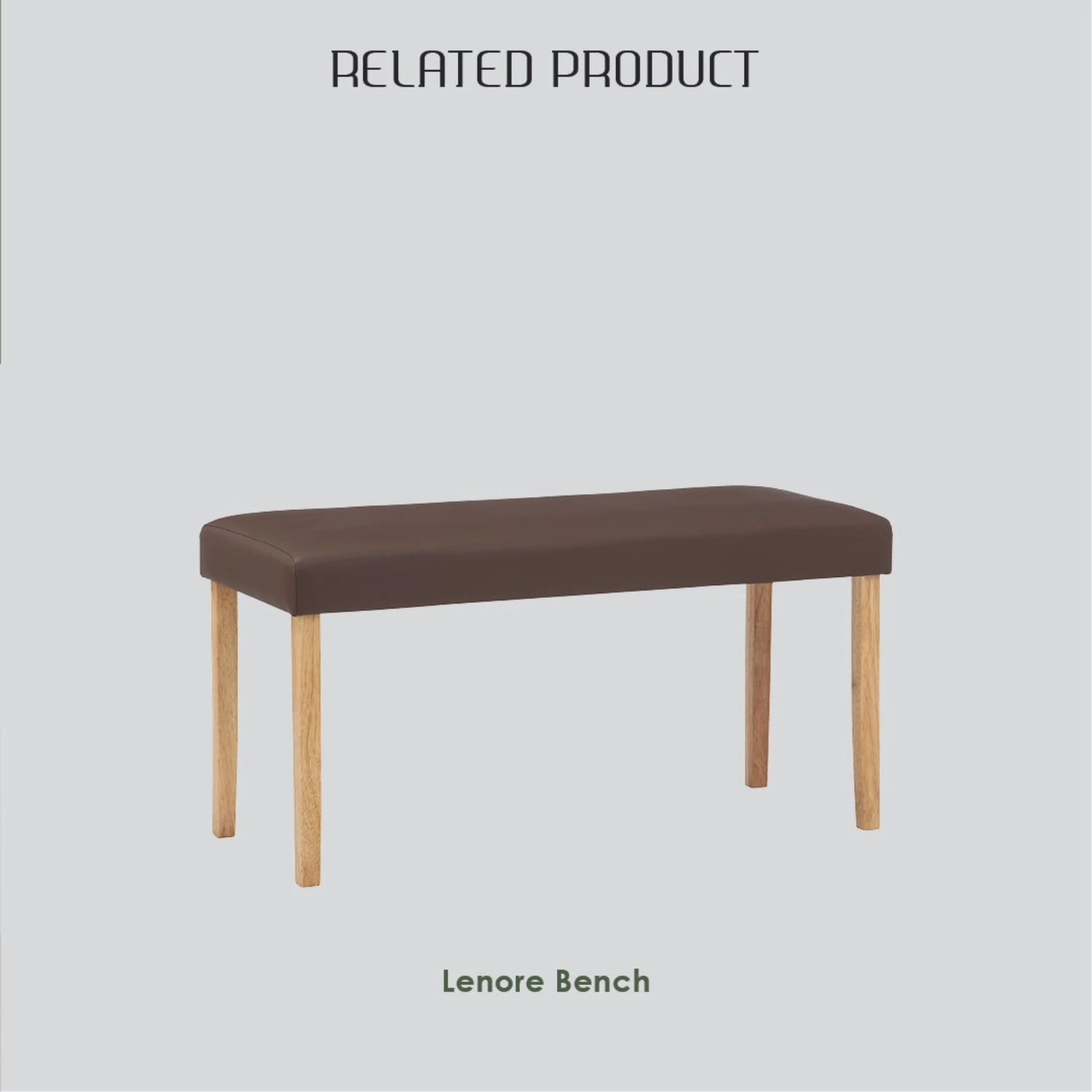 RELATED PRODUCT

Lenore Bench