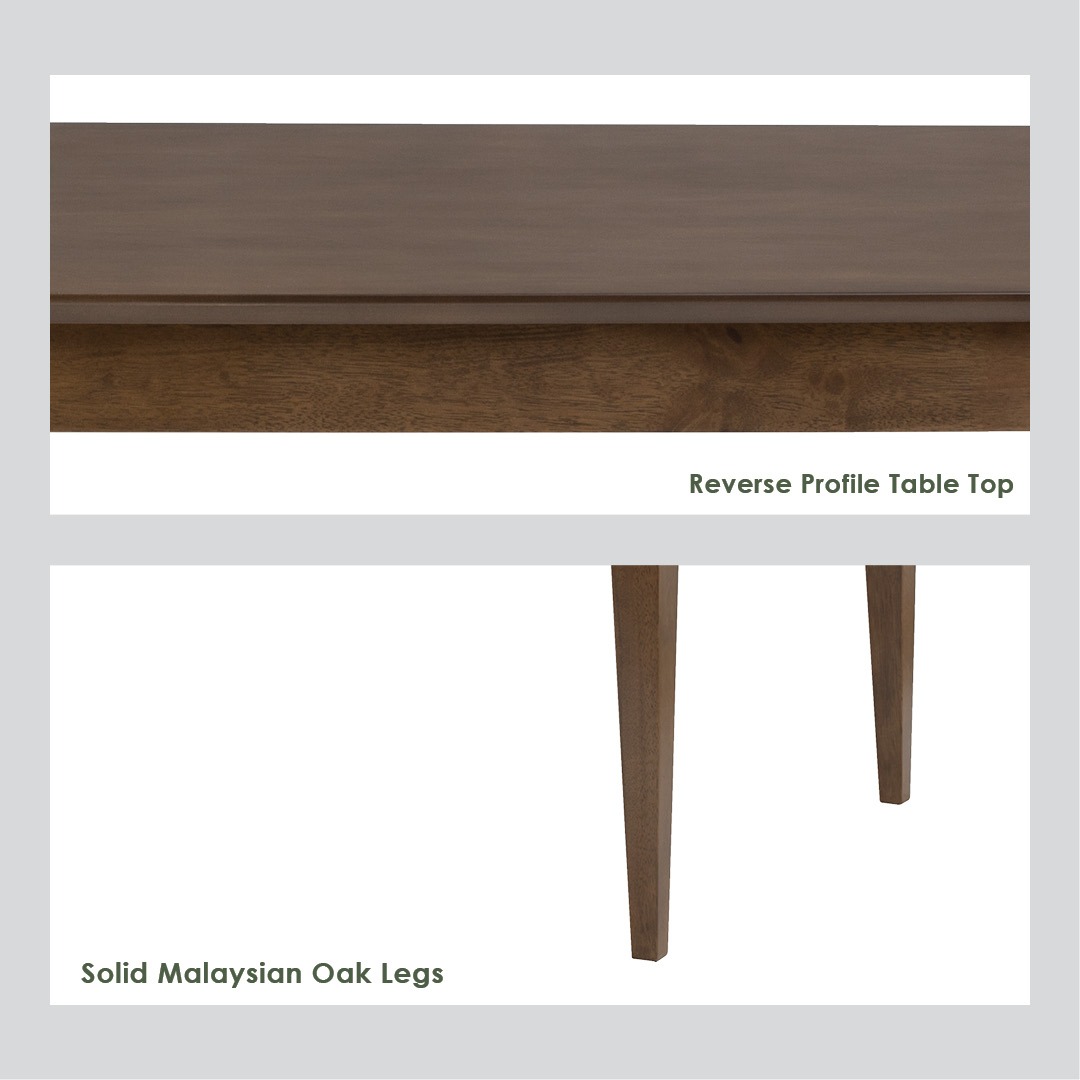 Reverse Profile Table Top

Solid Malaysian Oak Legs