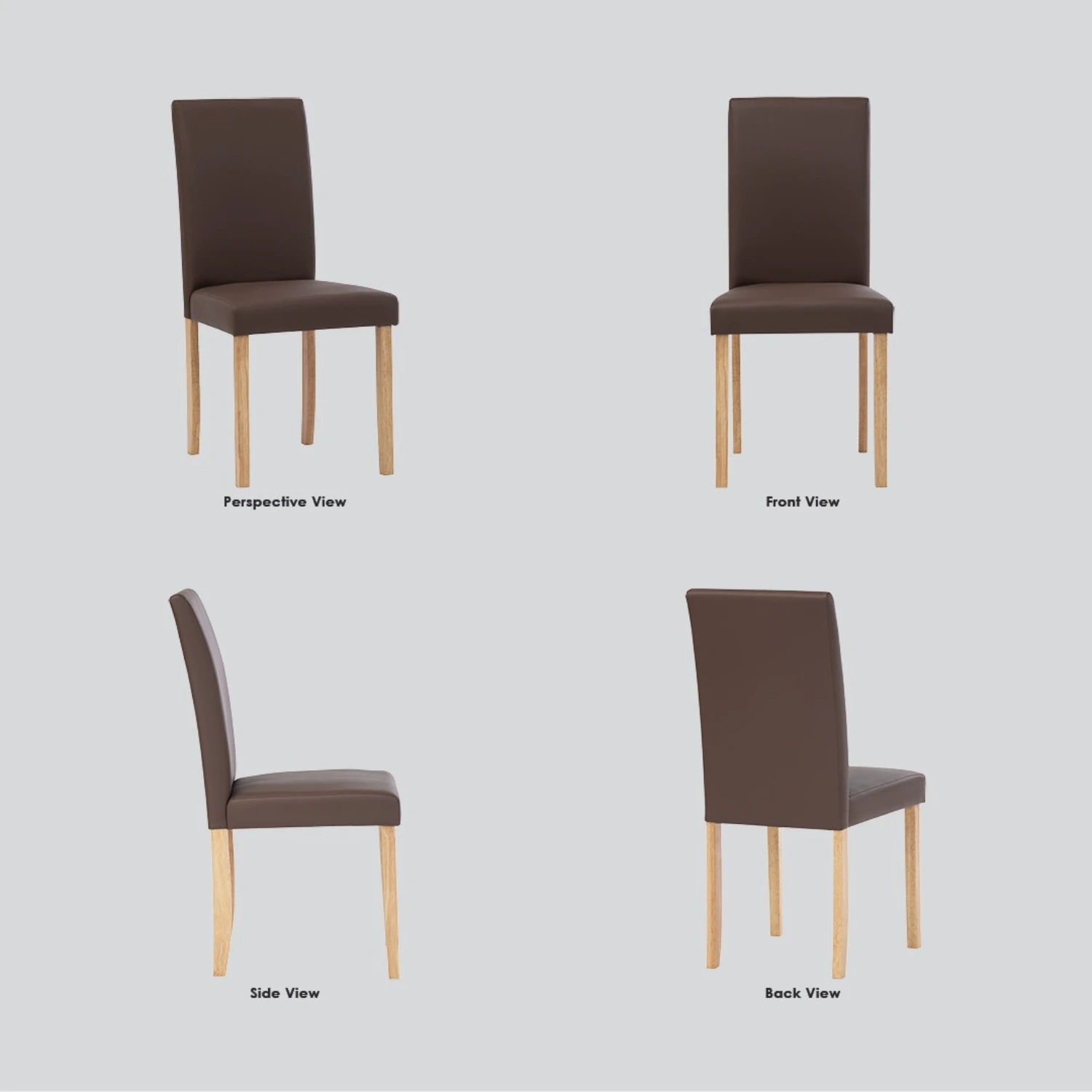 Perspective View

Front View

Side View

Back View