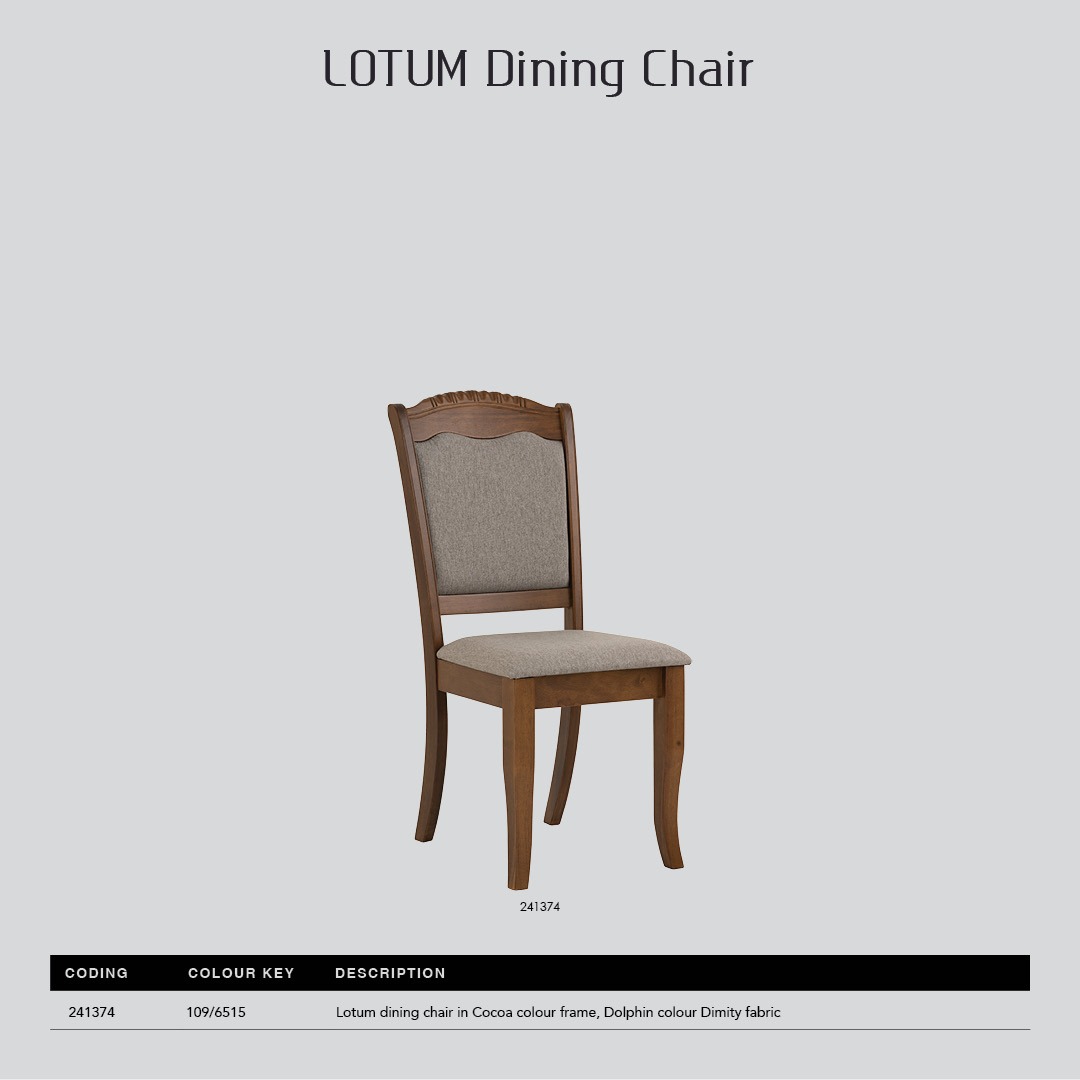 LOTUM Dining Chair

241374

| CODING | COLOUR KEY | DESCRIPTION |
|---|---|---|
| 241374 | 109/6515 | Lotum dining chair in Cocoa colour frame, Dolphin colour Dimity fabric |