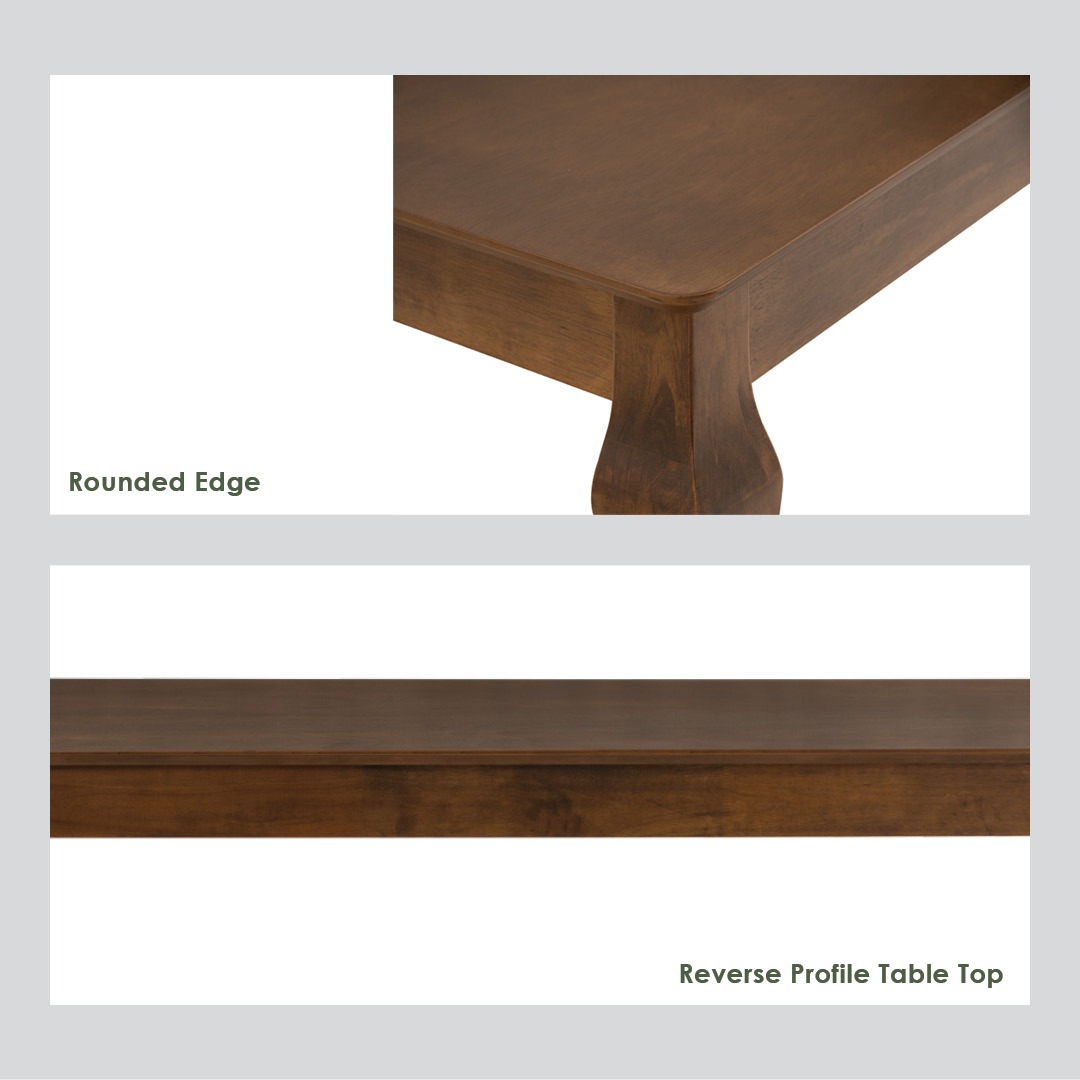 Rounded Edge

Reverse Profile Table Top