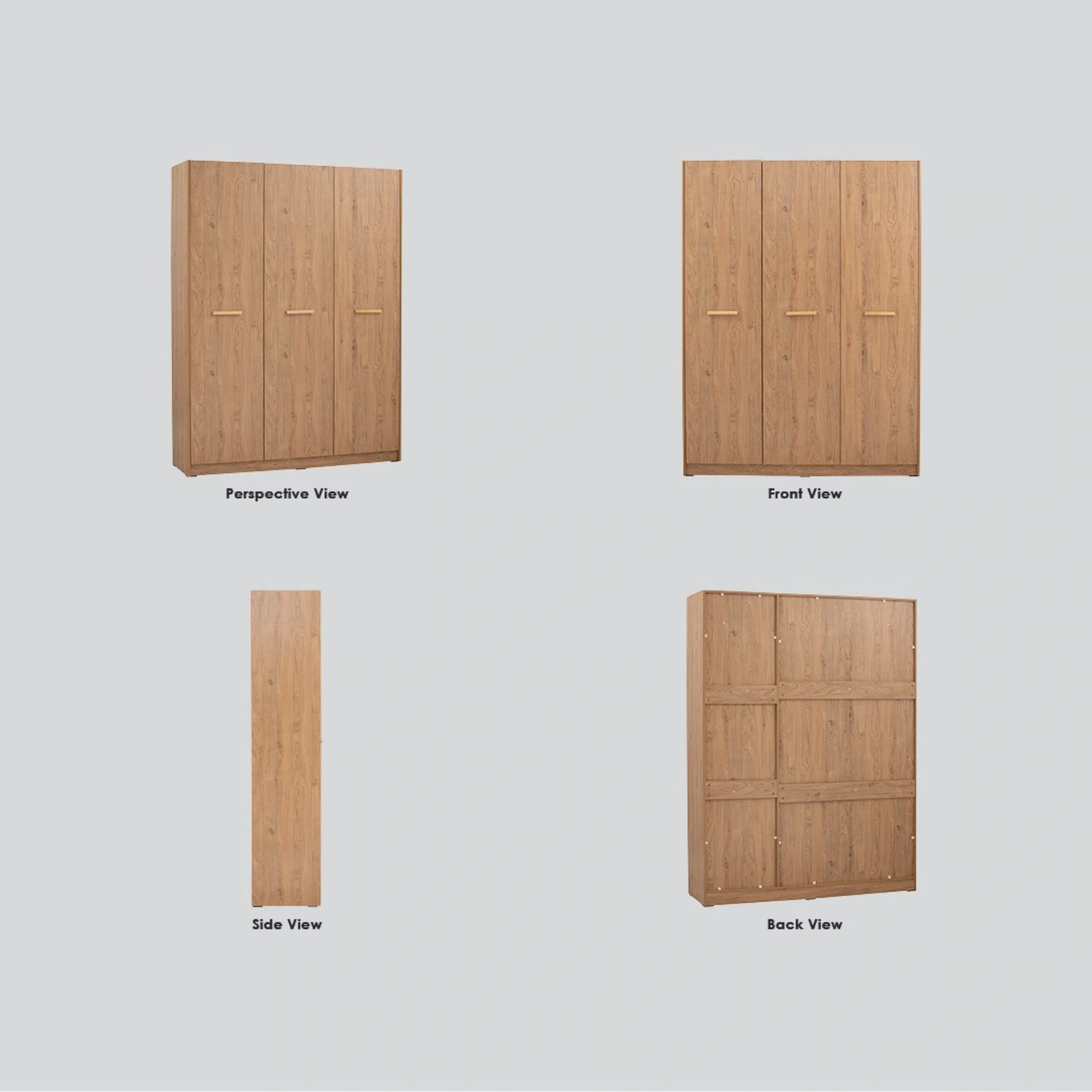 Perspective View

Front View

Side View

Back View