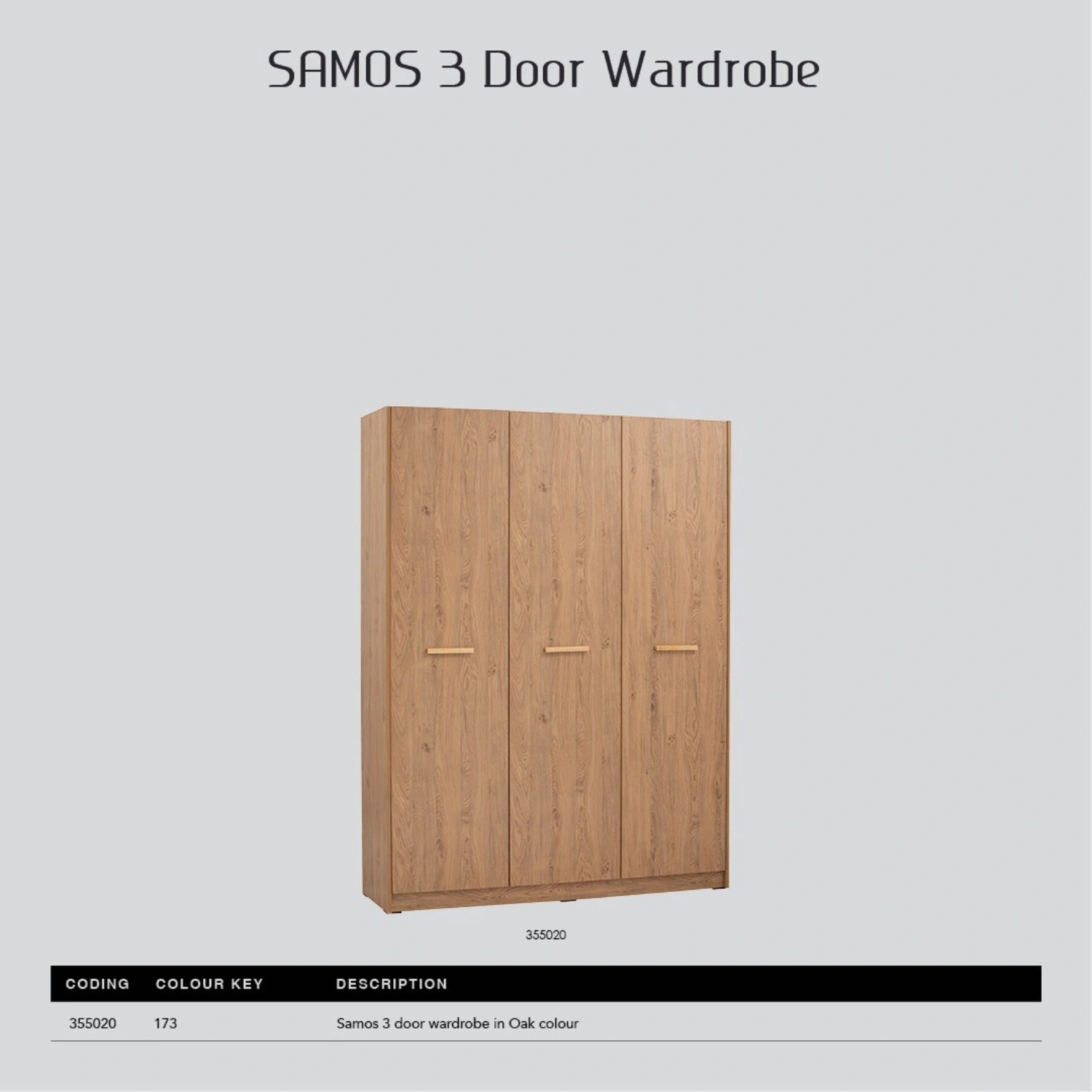 SAMOS 3 Door Wardrobe

355020

| CODING | COLOUR KEY | DESCRIPTION |
|---|---|---|
| 355020 | 173 | Samos 3 door wardrobe in Oak colour |