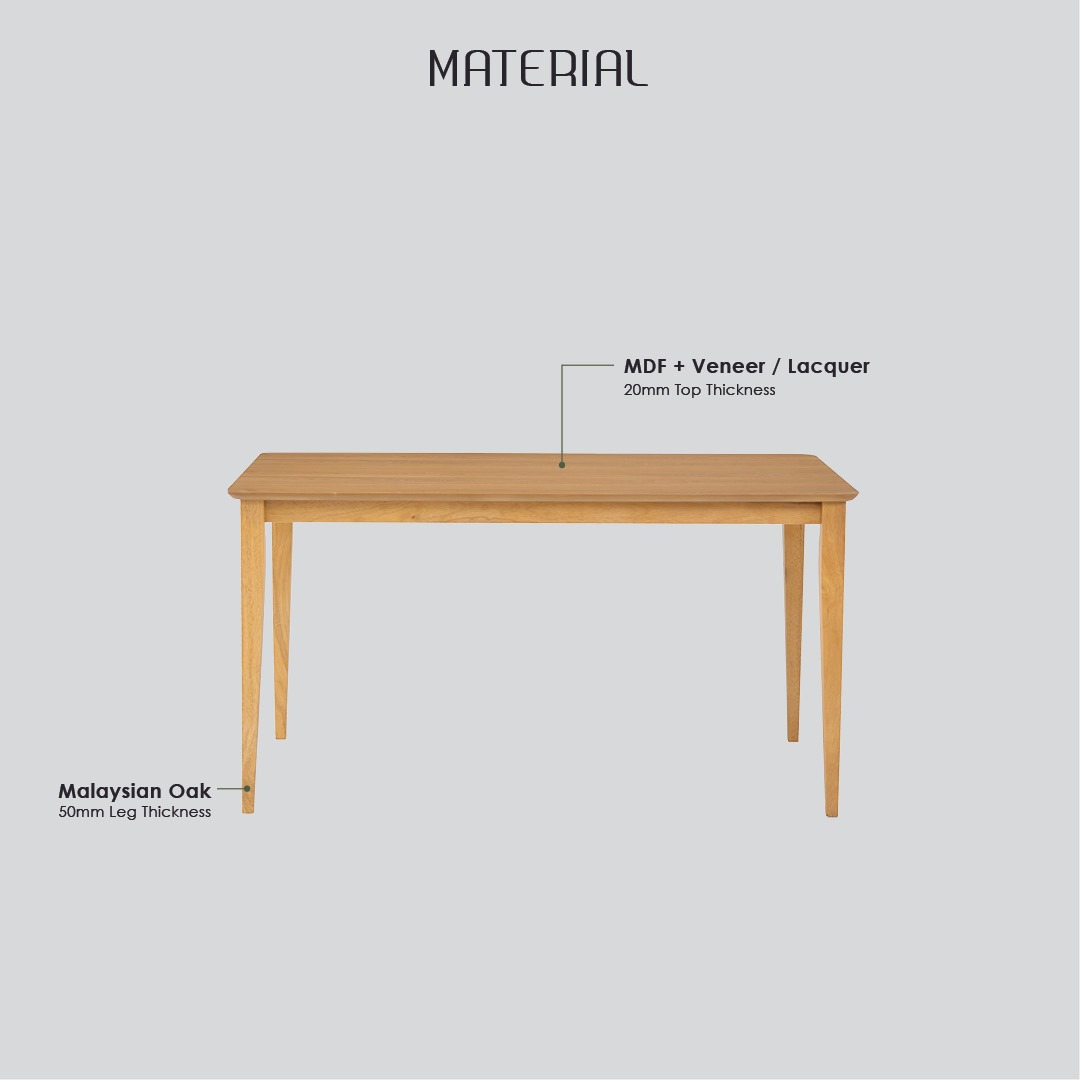 MATERIAL

MDF + Veneer / Lacquer
20mm Top Thickness

Malaysian Oak
50mm Leg Thickness