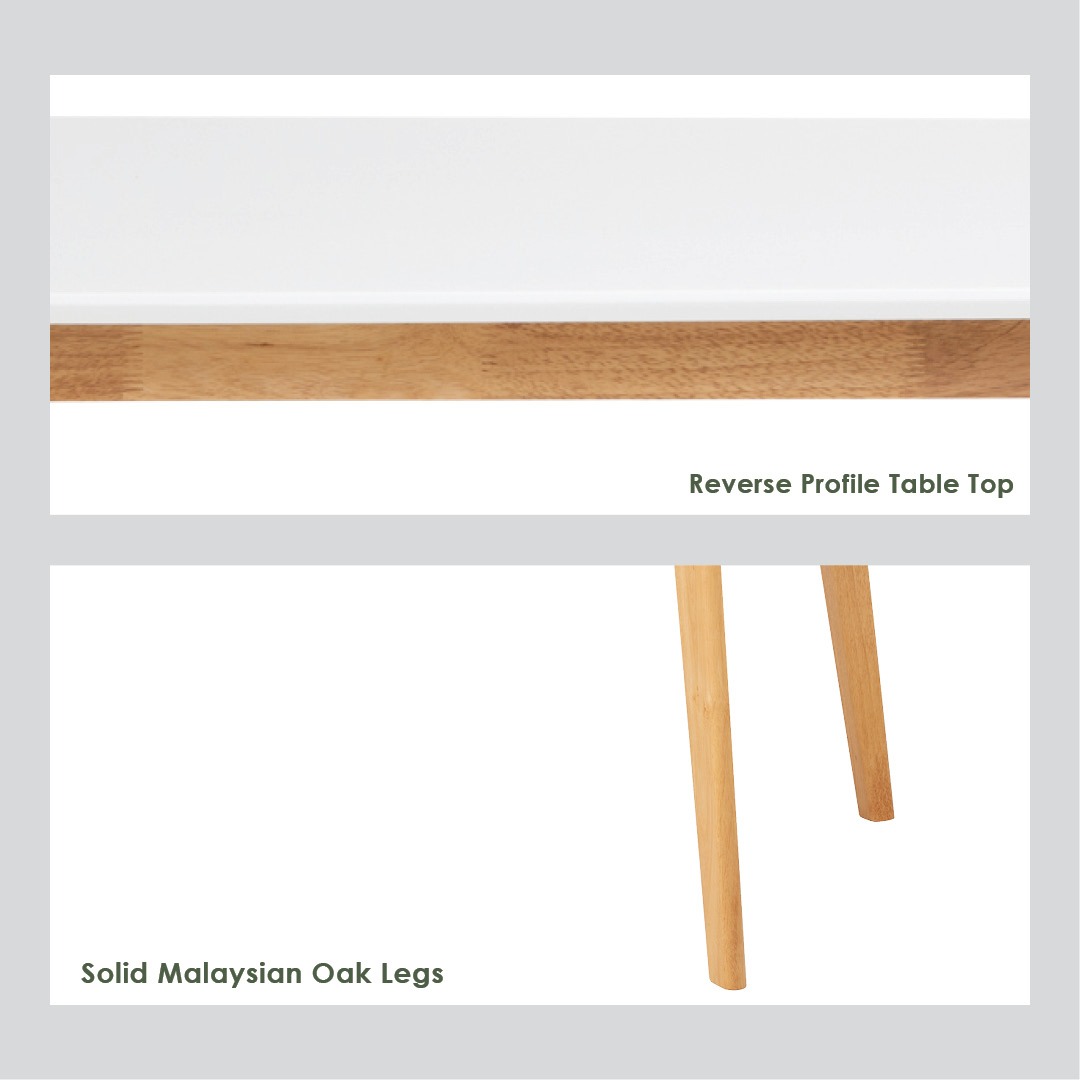 Reverse Profile Table Top

Solid Malaysian Oak Legs