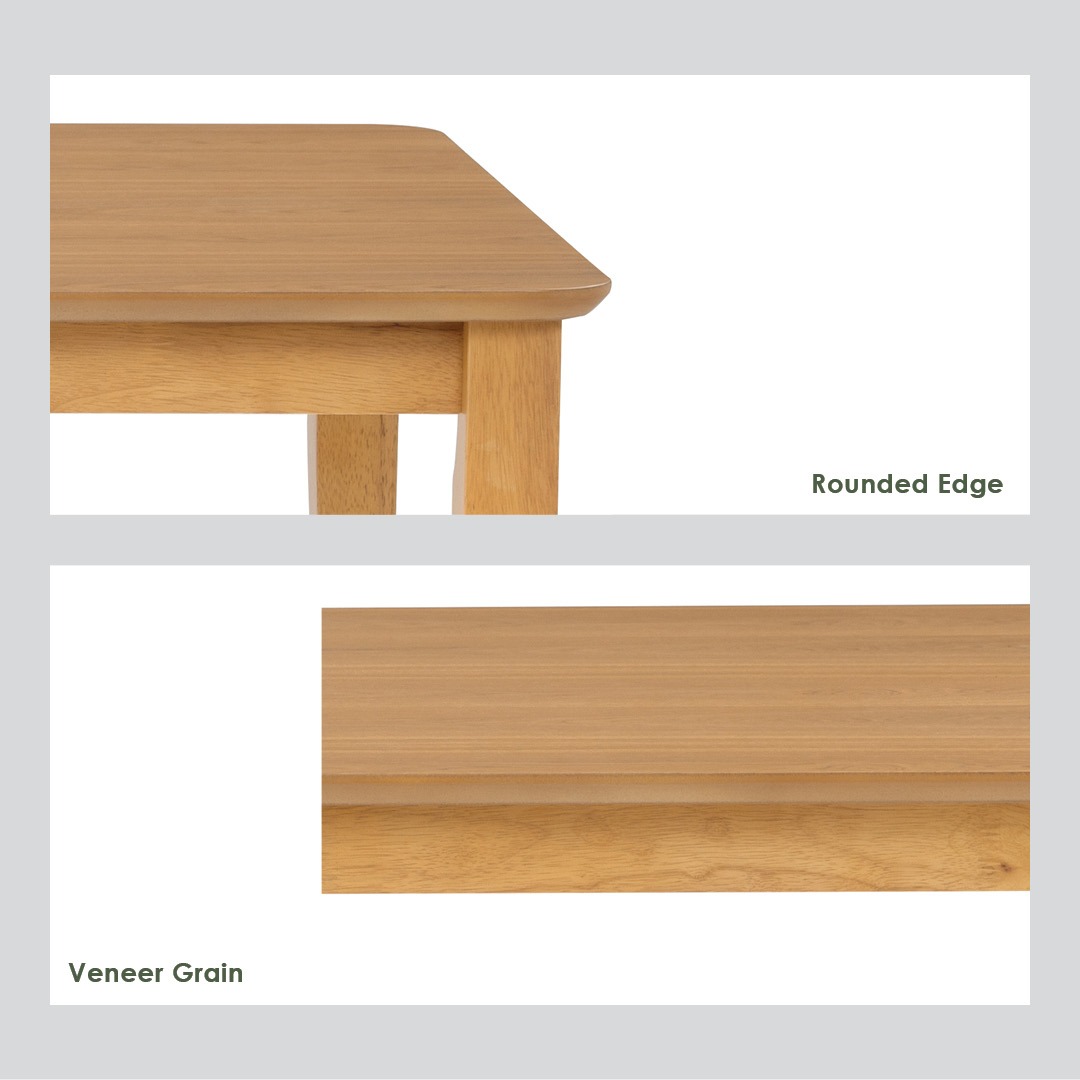 Rounded Edge

Veneer Grain