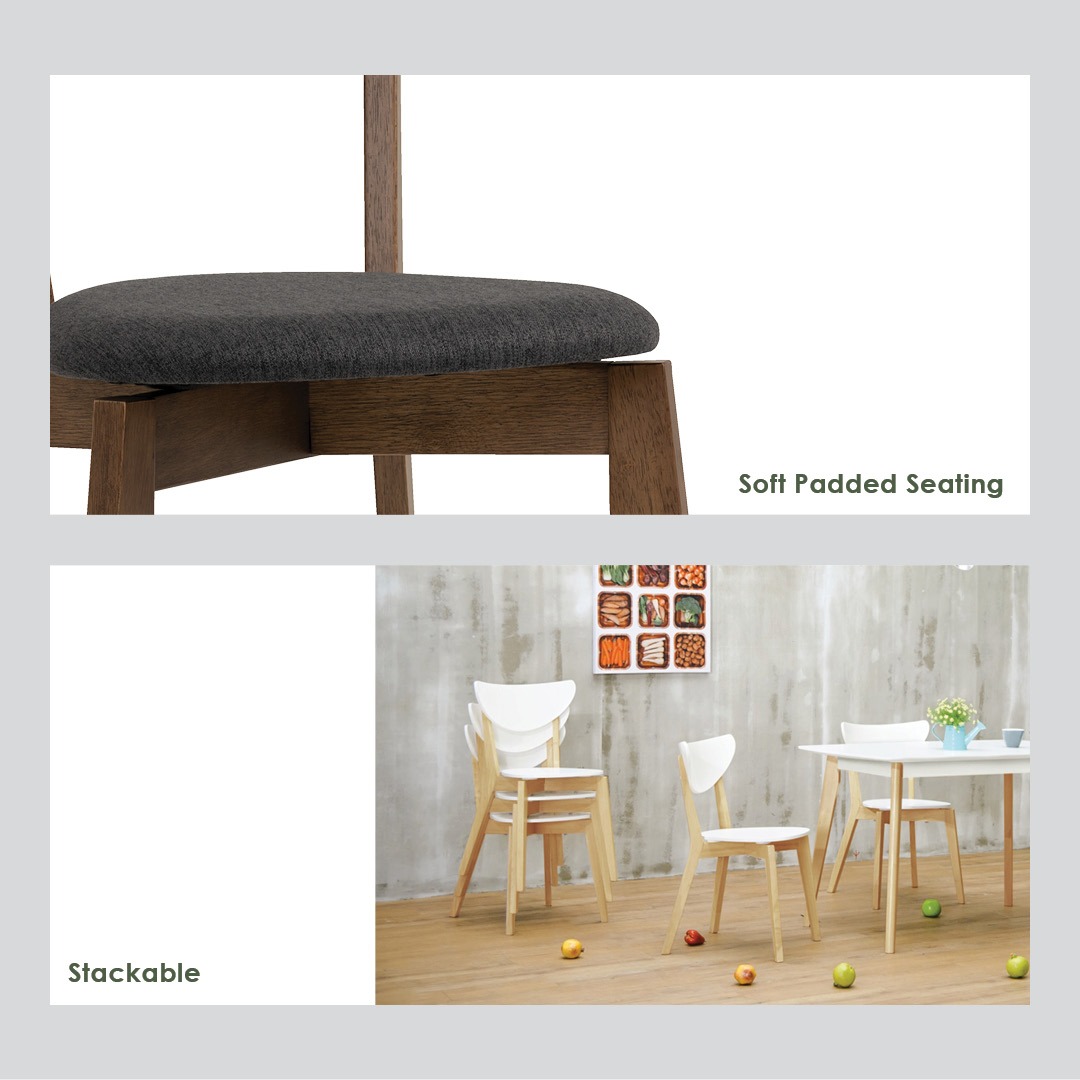 Soft Padded Seating

Stackable