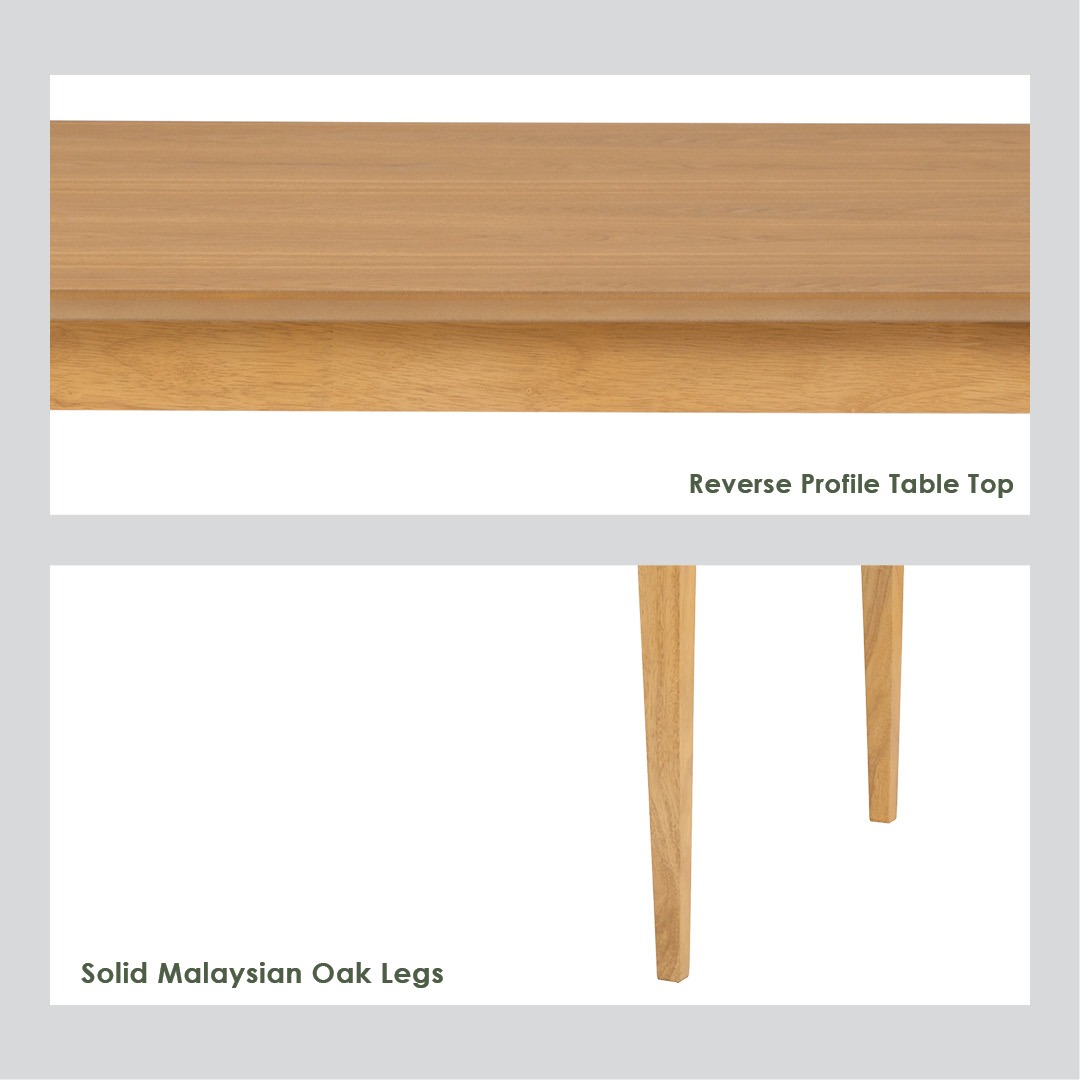 Reverse Profile Table Top

Solid Malaysian Oak Legs