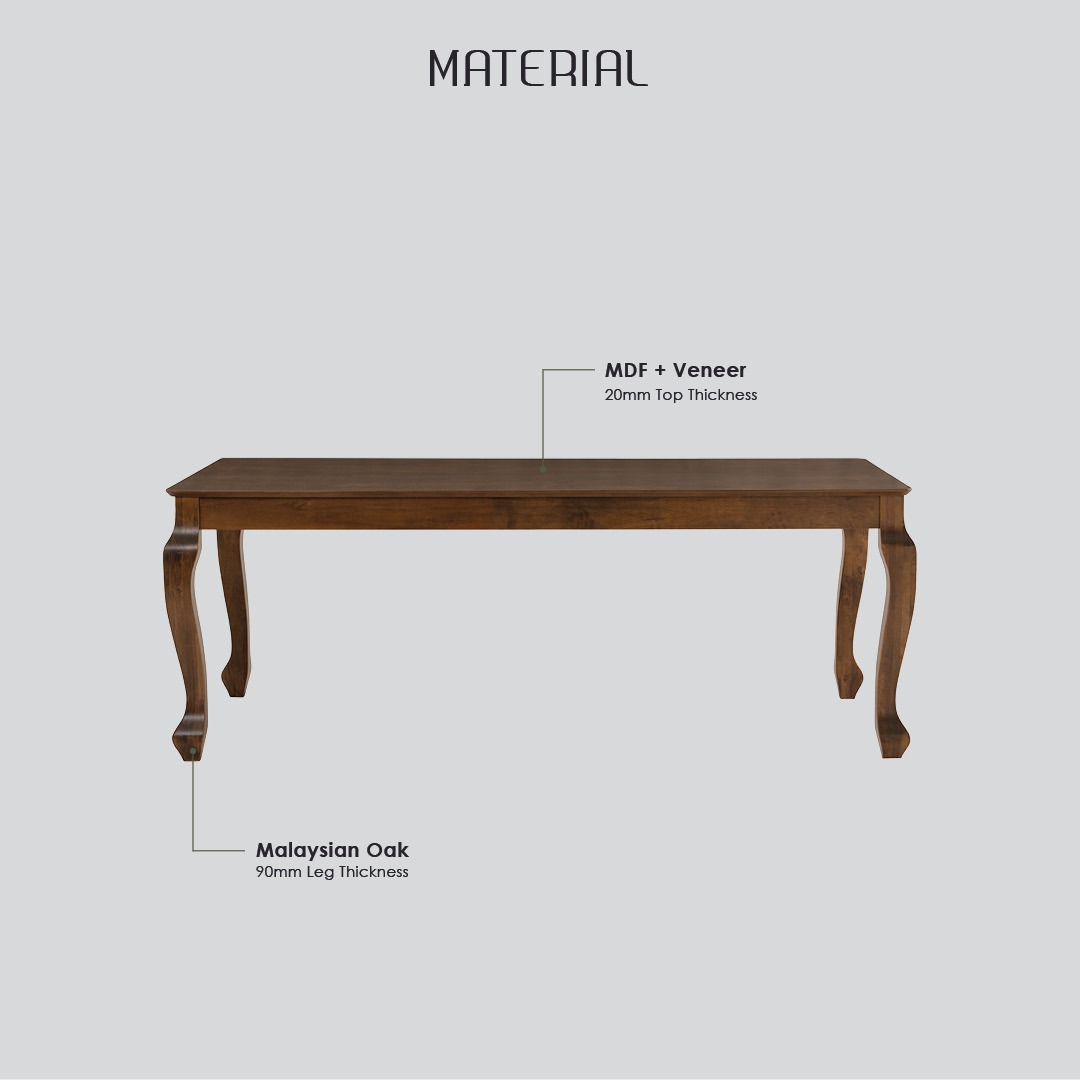 MATERIAL

MDF + Veneer
20mm Top Thickness

Malaysian Oak
90mm Leg Thickness