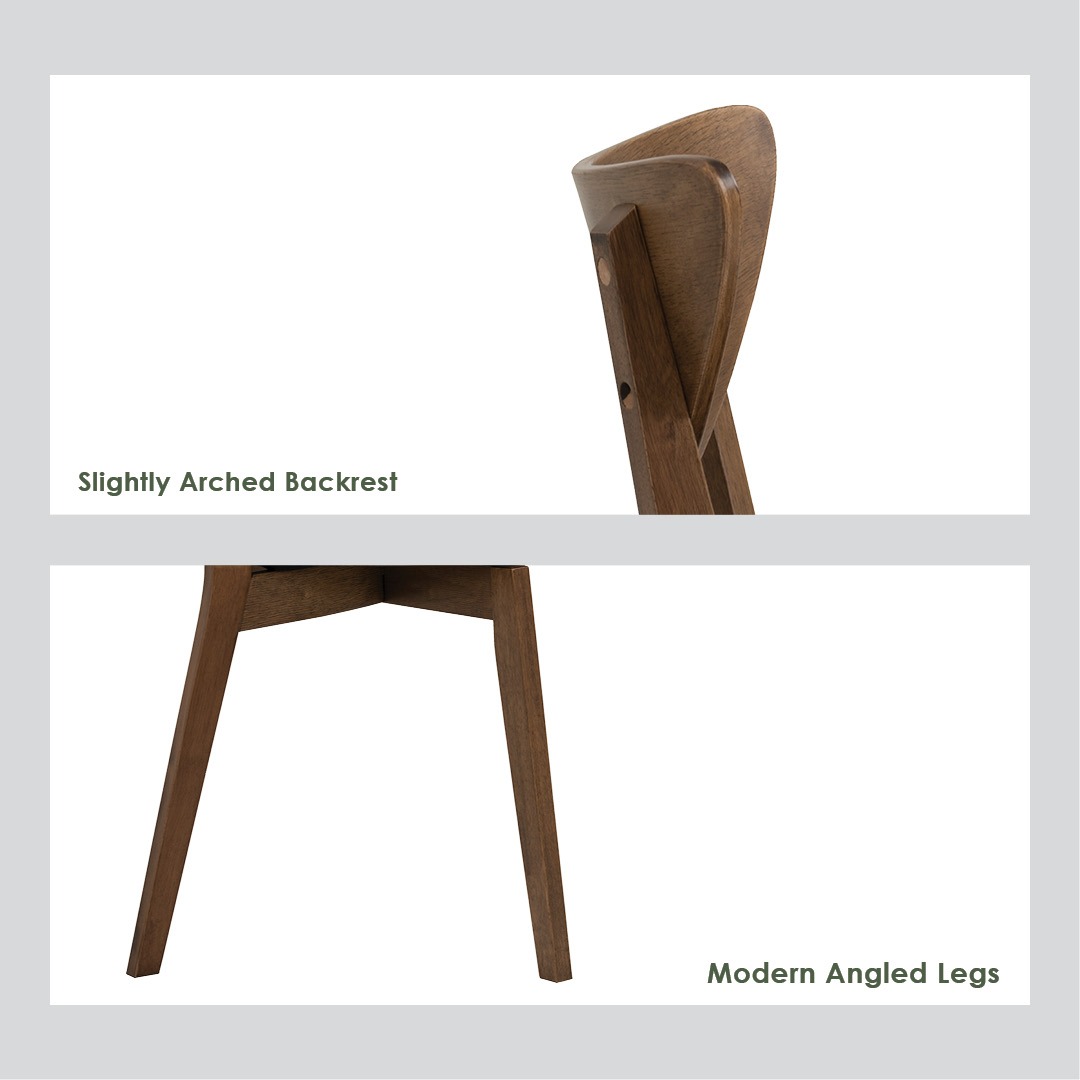 Slightly Arched Backrest

Modern Angled Legs