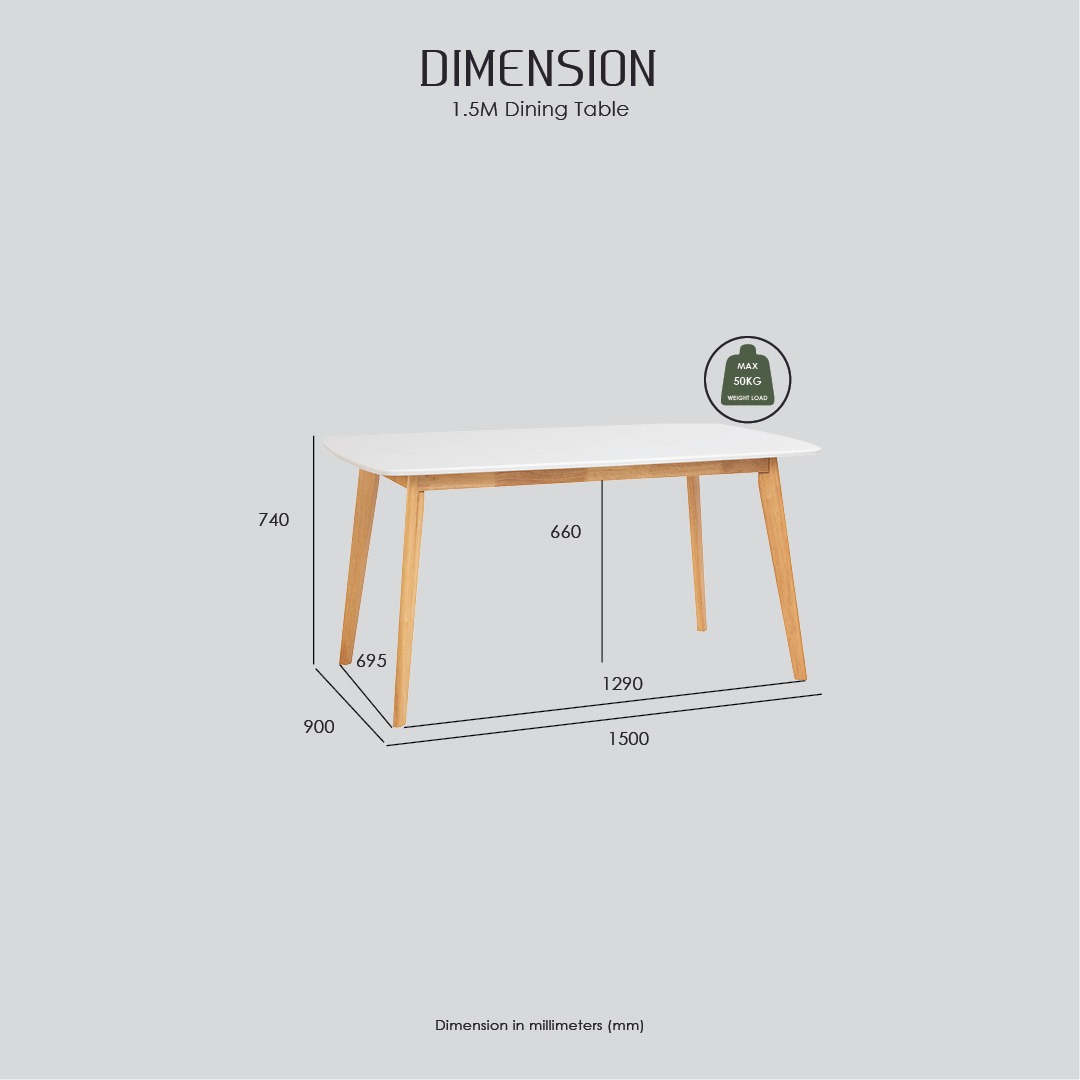 DIMENSION
1.5M Dining Table

MAX
50KG
WEIGHT LOAD

740

660

695

1290

900

1500

Dimension in millimeters (mm)