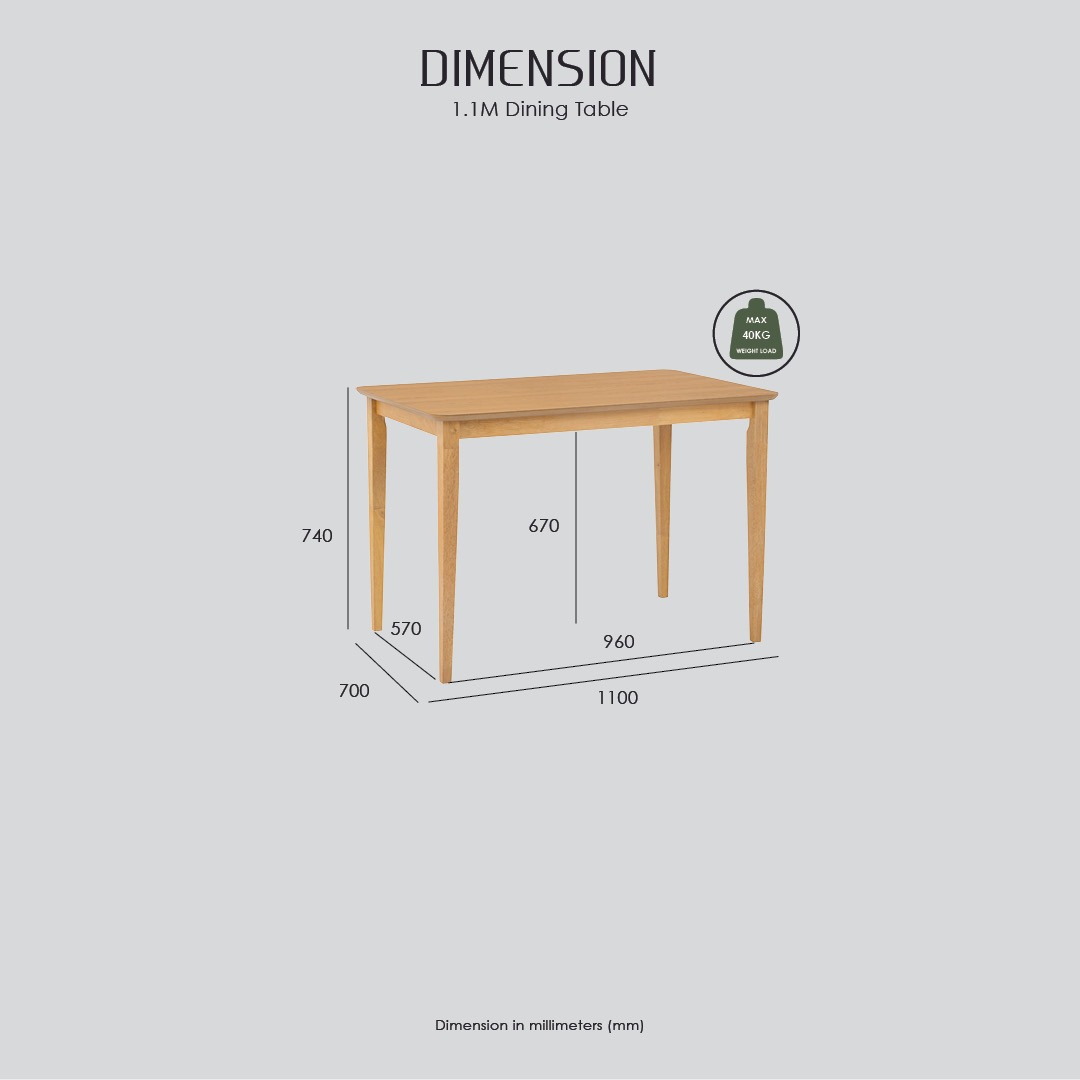 DIMENSION
1.1M Dining Table

MAX
40KG
WEIGHT LOAD

740

670

570

960

700

1100

Dimension in millimeters (mm)