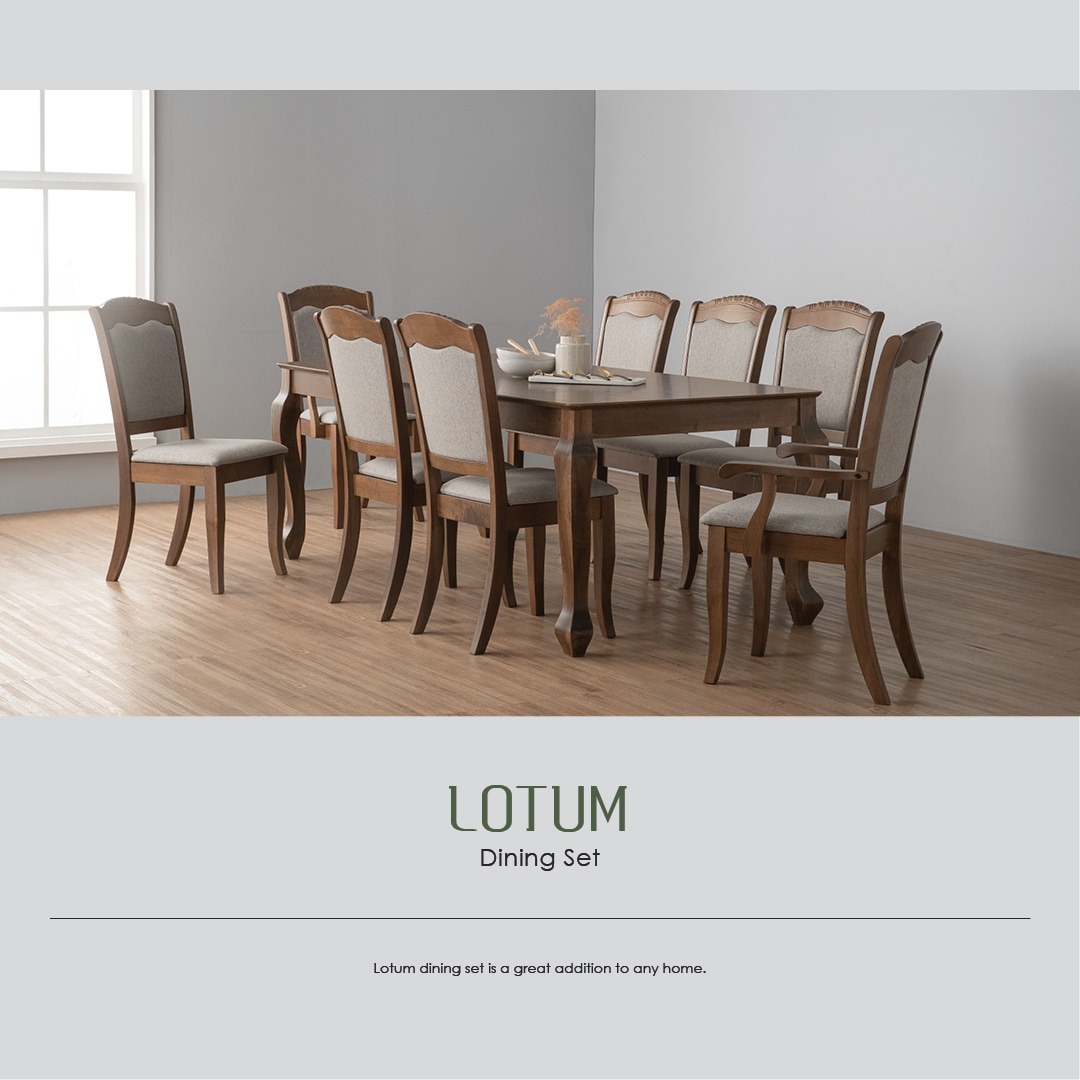 LOTUM
Dining Set

Lotum dining set is a great addition to any home.