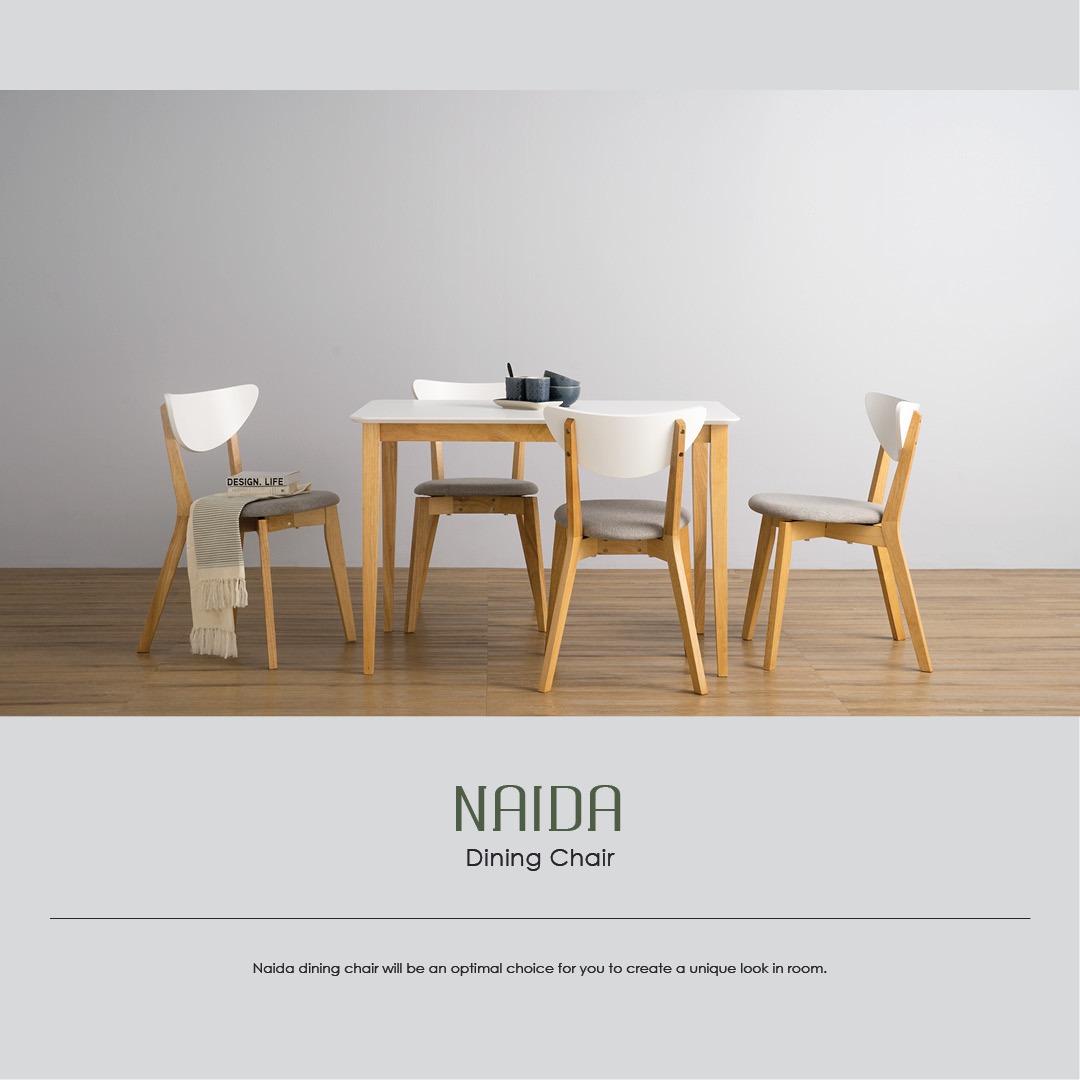 DESIGN. LIFE

NAIDA
Dining Chair

Naida dining chair will be an optimal choice for you to create a unique look in room.