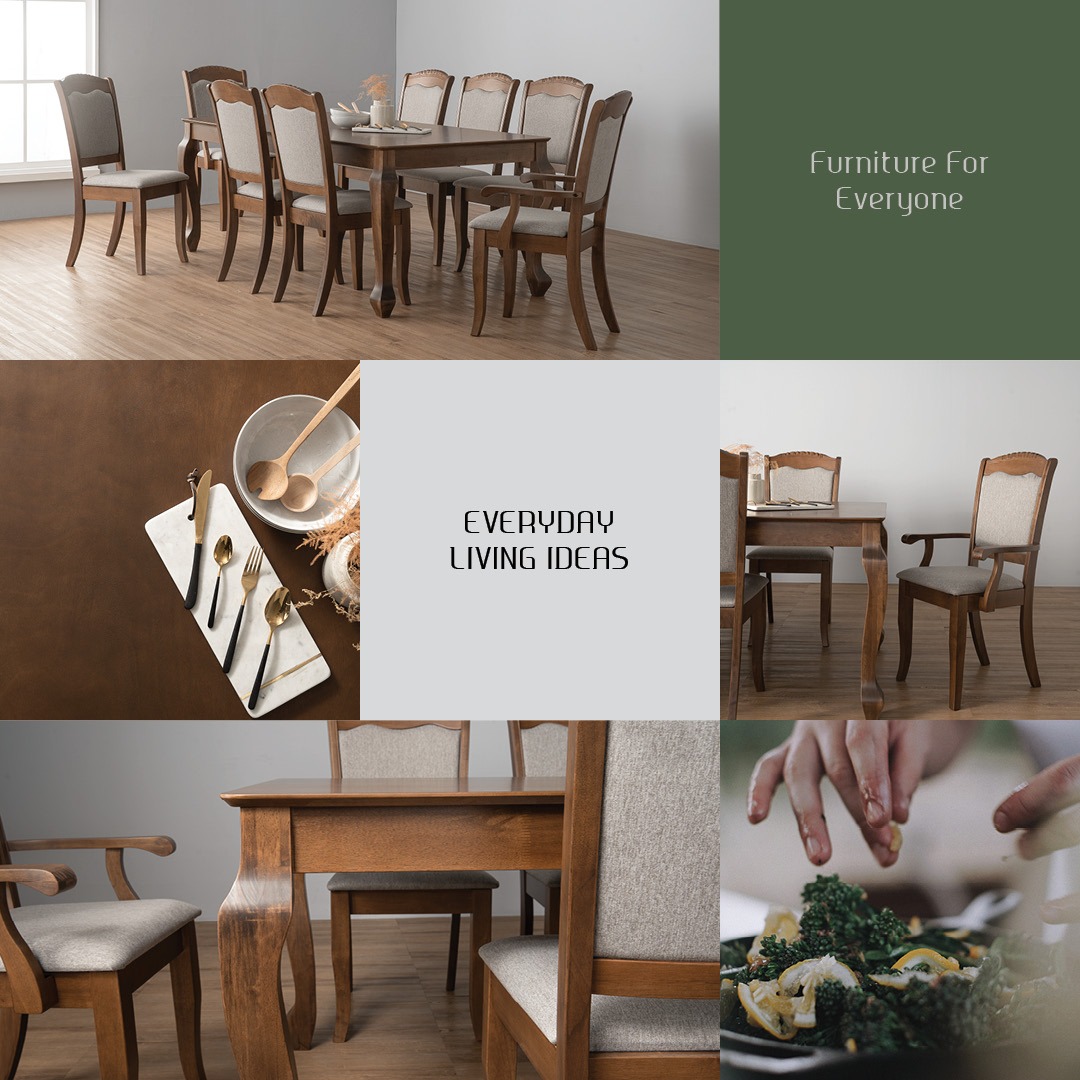 Furniture For Everyone

EVERYDAY LIVING IDEAS