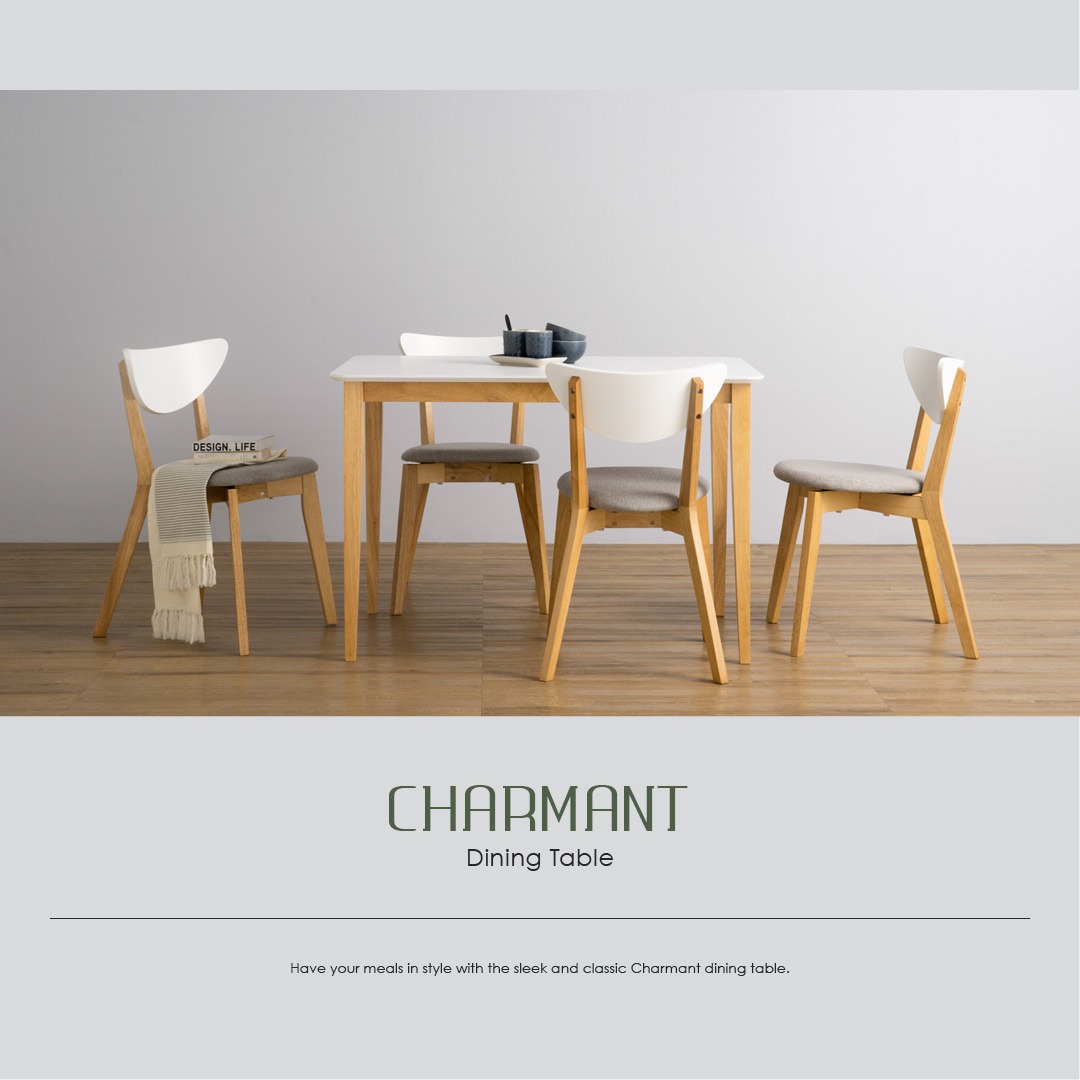 DESIGN. LIFE

CHARMANT
Dining Table

Have your meals in style with the sleek and classic Charmant dining table.