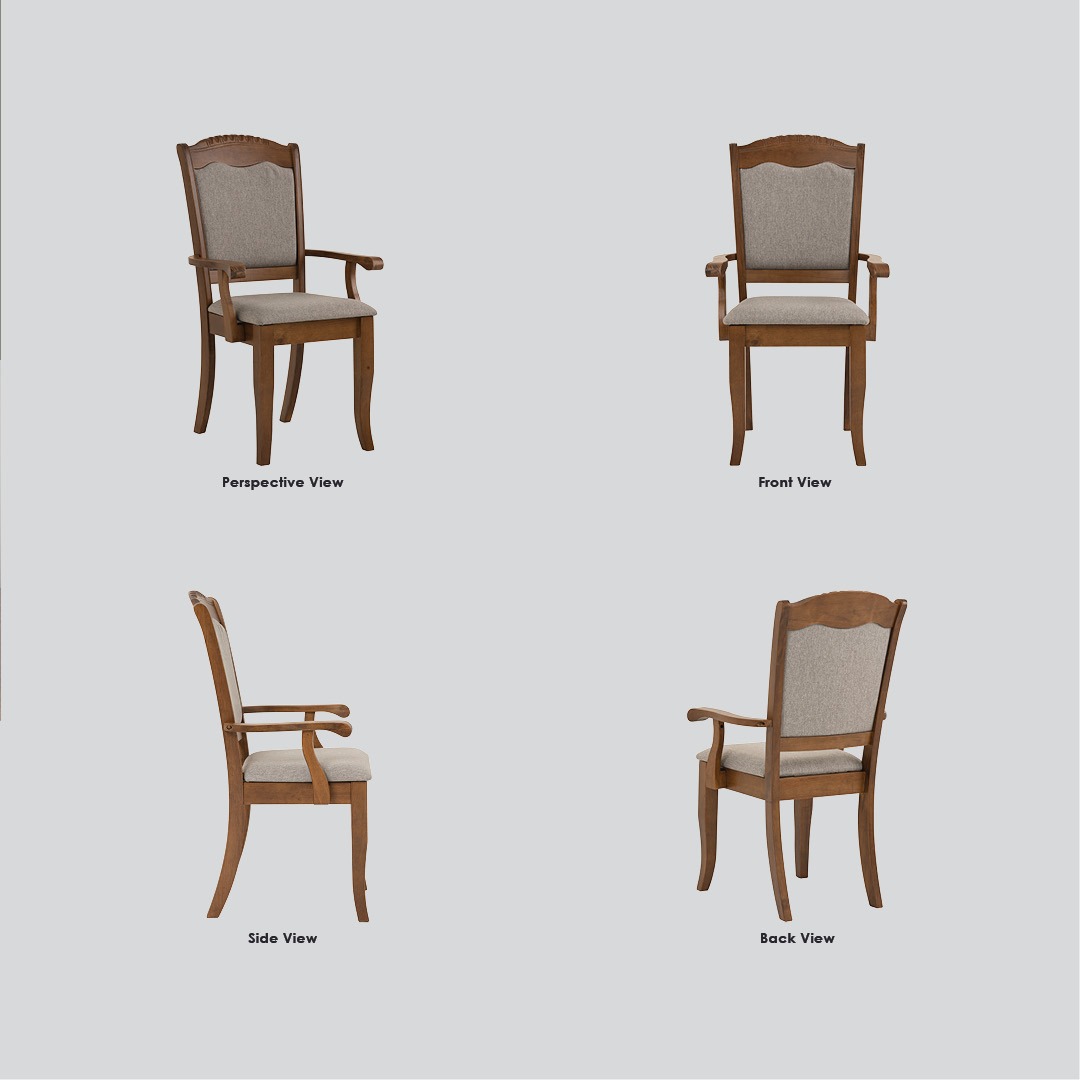 Perspective View

Front View

Side View

Back View