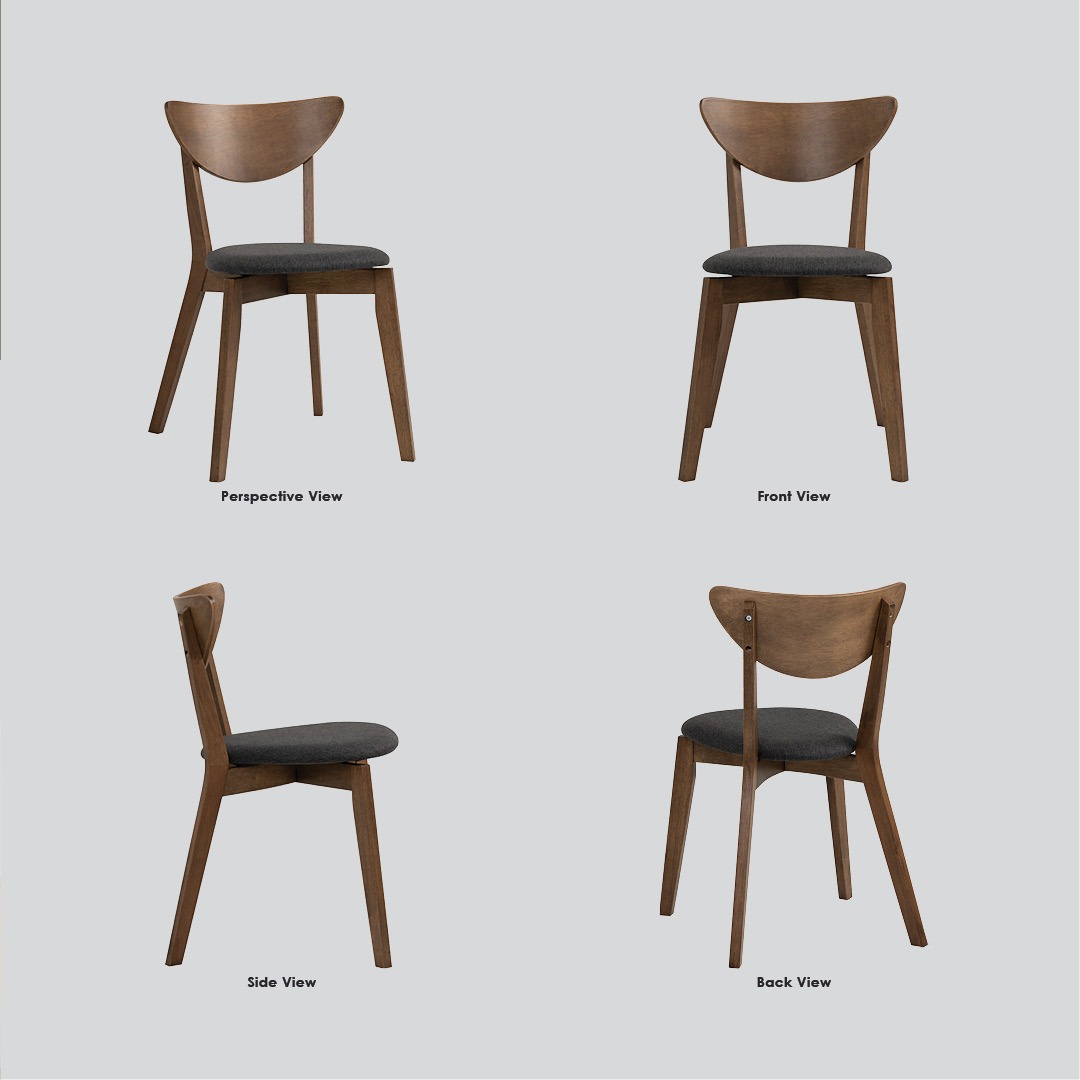 Perspective View

Front View

Side View

Back View