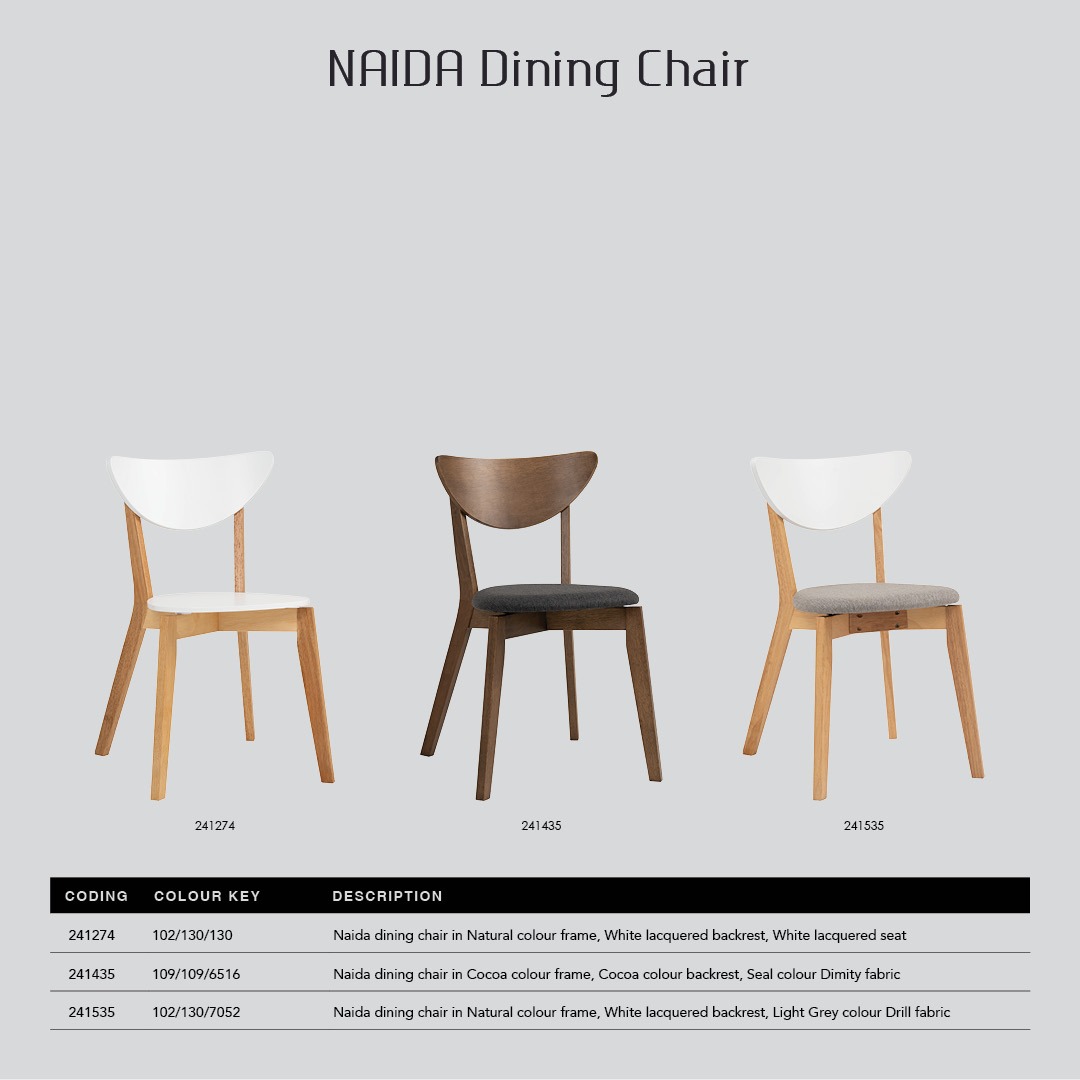 NAIDA Dining Chair

241274

241435

241535

| CODING | COLOUR KEY | DESCRIPTION |
|---|---|---|
| 241274 | 102/130/130 | Naida dining chair in Natural colour frame, White lacquered backrest, White lacquered seat |
| 241435 | 109/109/6516 | Naida dining chair in Cocoa colour frame, Cocoa colour backrest, Seal colour Dimity fabric |
| 241535 | 102/130/7052 | Naida dining chair in Natural colour frame, White lacquered backrest, Light Grey colour Drill fabric |