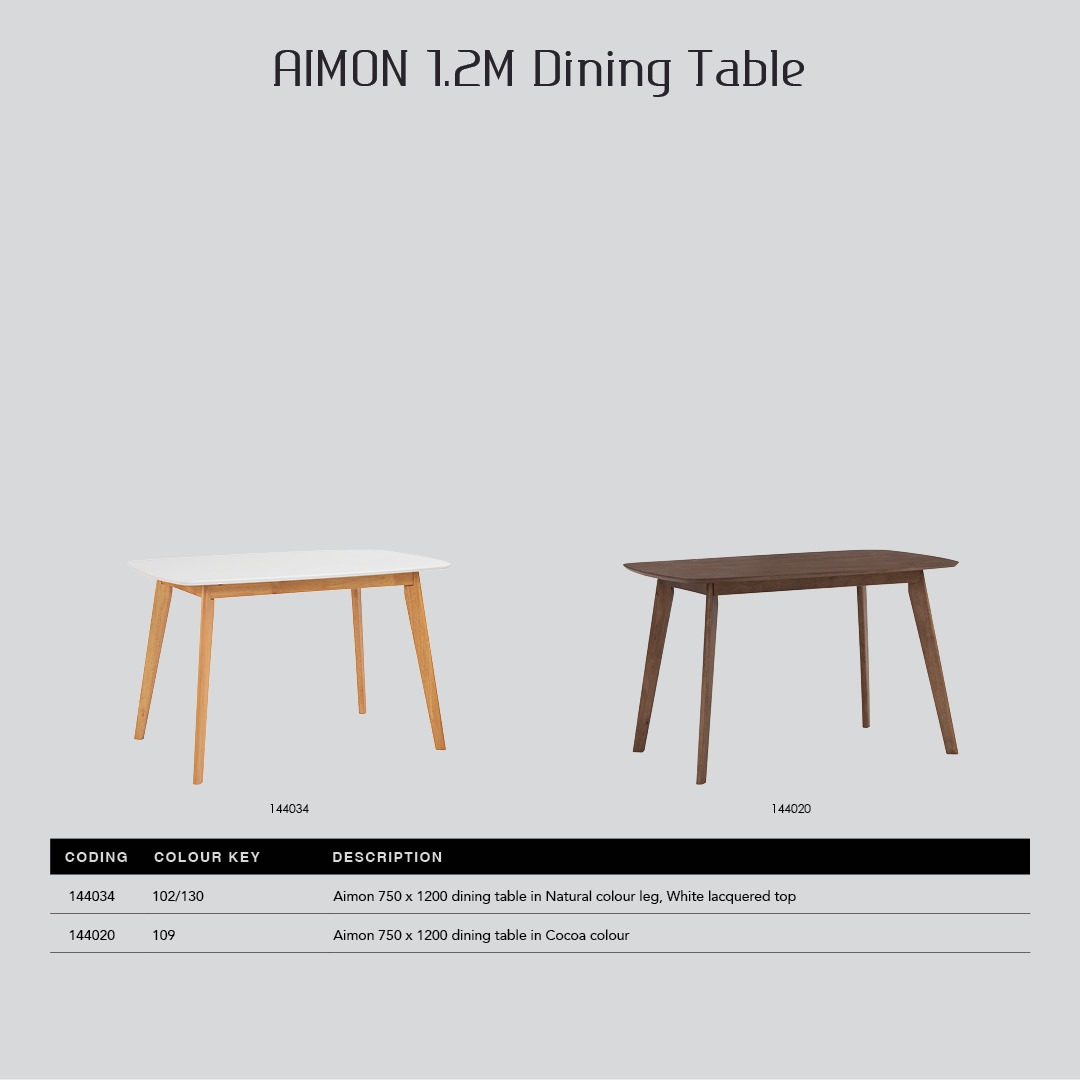 AIMON 1.2M Dining Table

144034

144020

| CODING | COLOUR KEY | DESCRIPTION |
|---|---|---|
| 144034 | 102/130 | Aimon 750 x 1200 dining table in Natural colour leg, White lacquered top |
| 144020 | 109 | Aimon 750 x 1200 dining table in Cocoa colour |