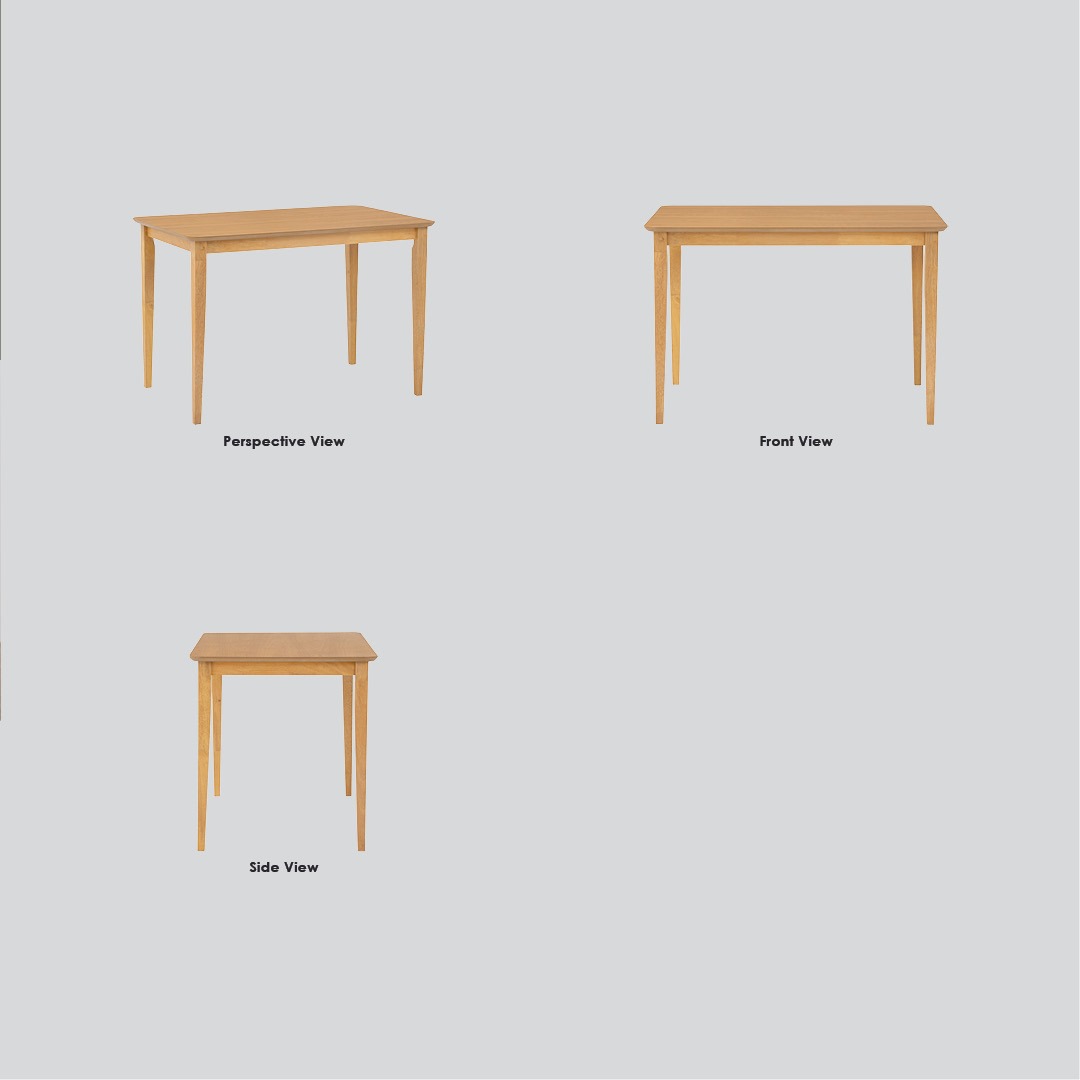 Perspective View

Front View

Side View