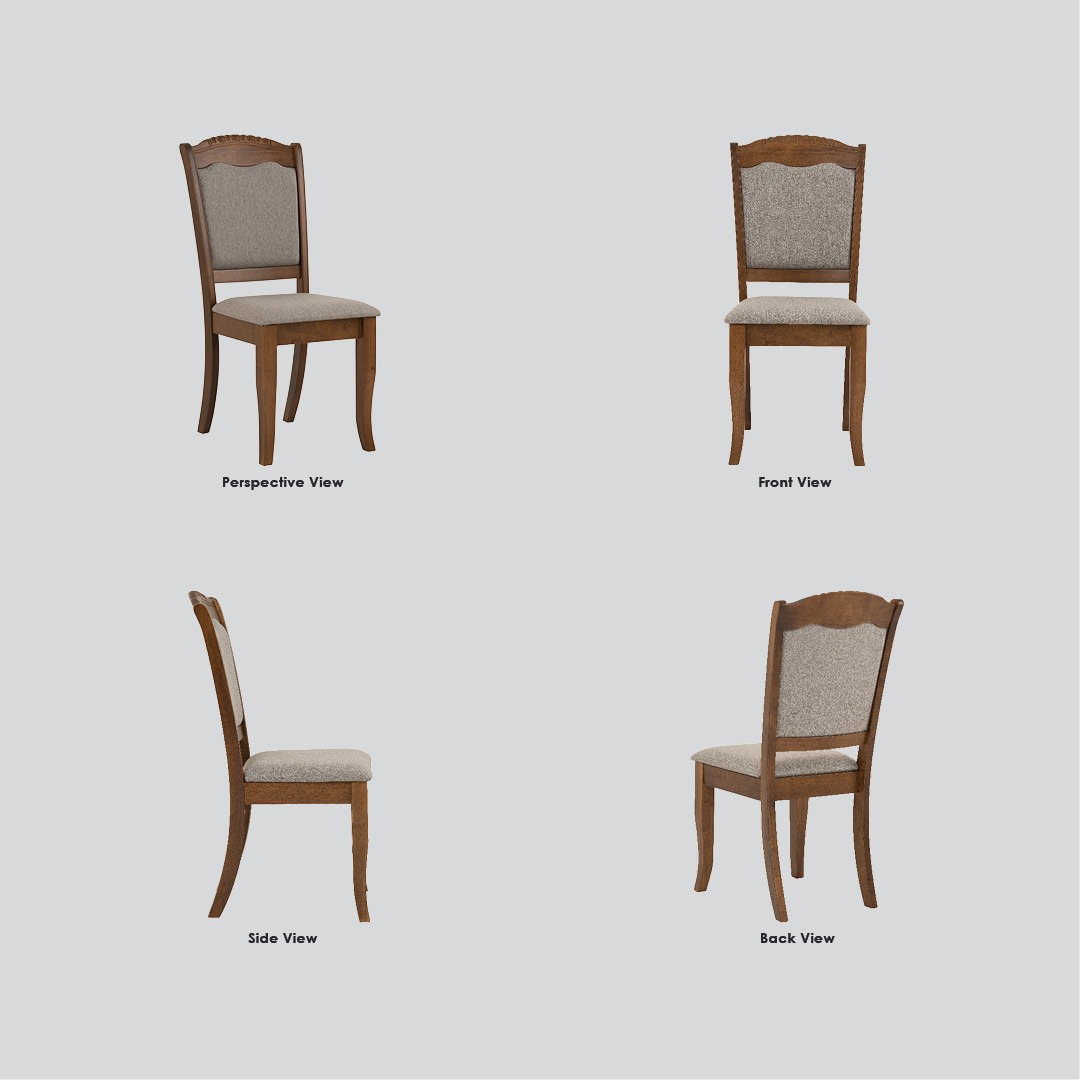 Perspective View

Front View

Side View

Back View