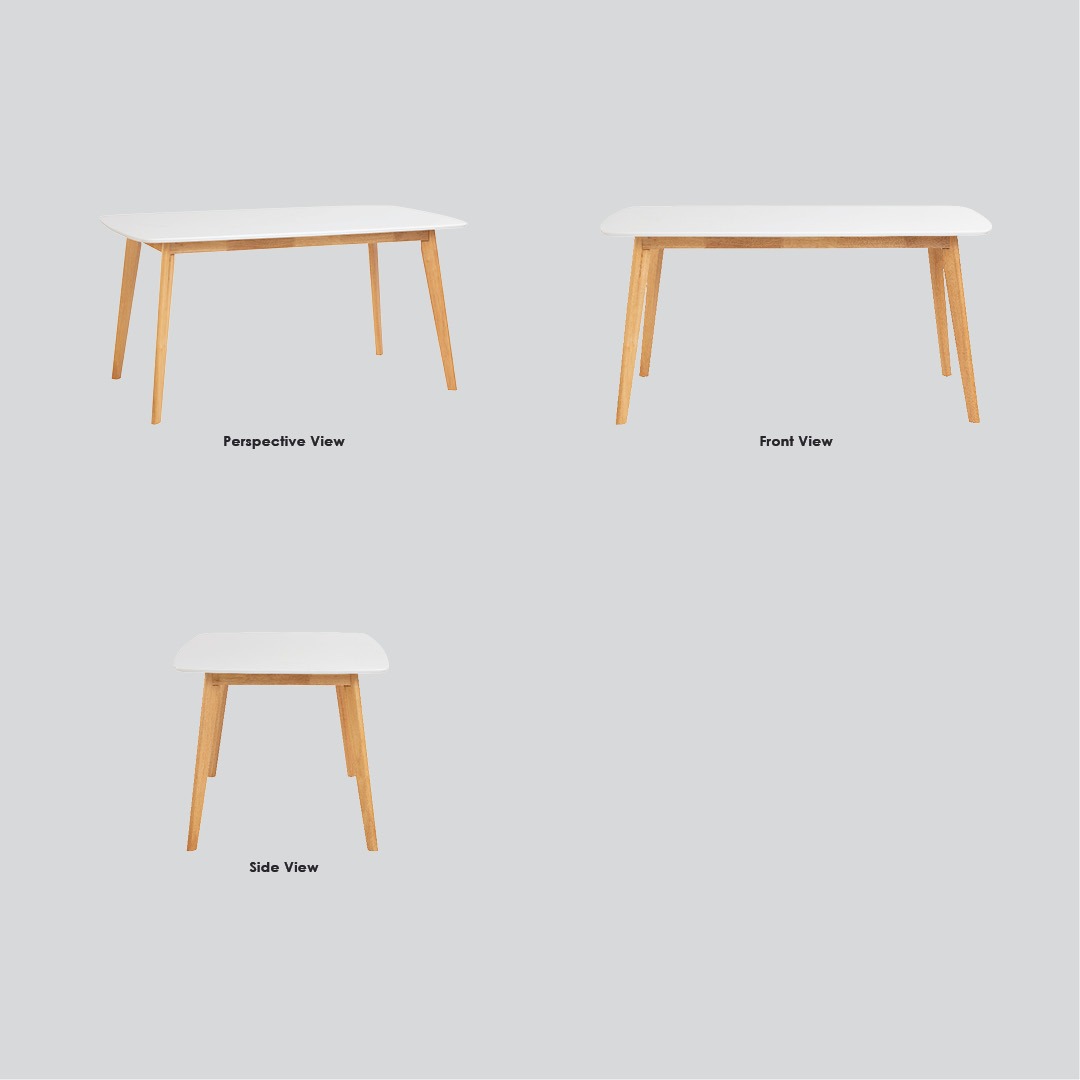 Perspective View

Front View

Side View