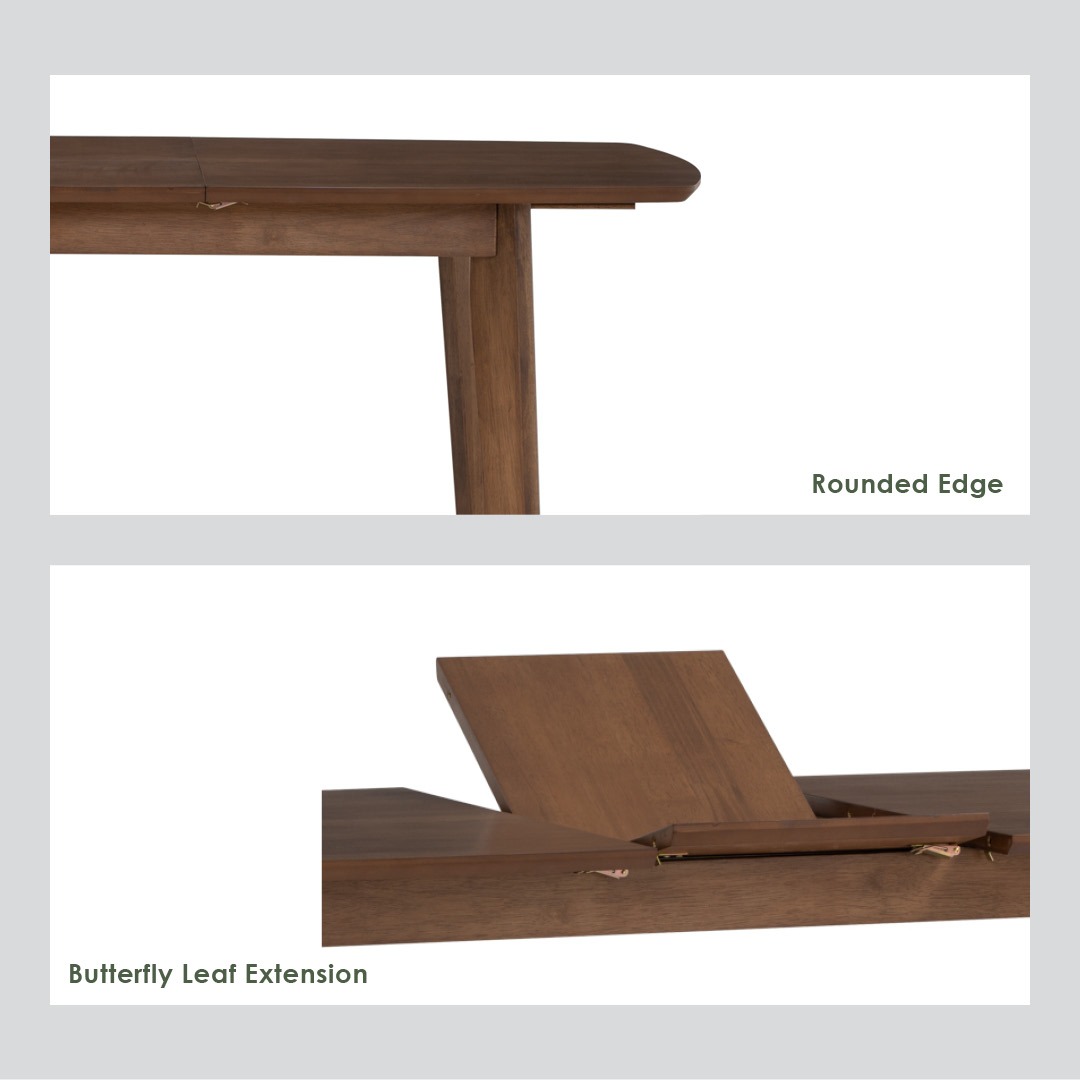 Rounded Edge

Butterfly Leaf Extension