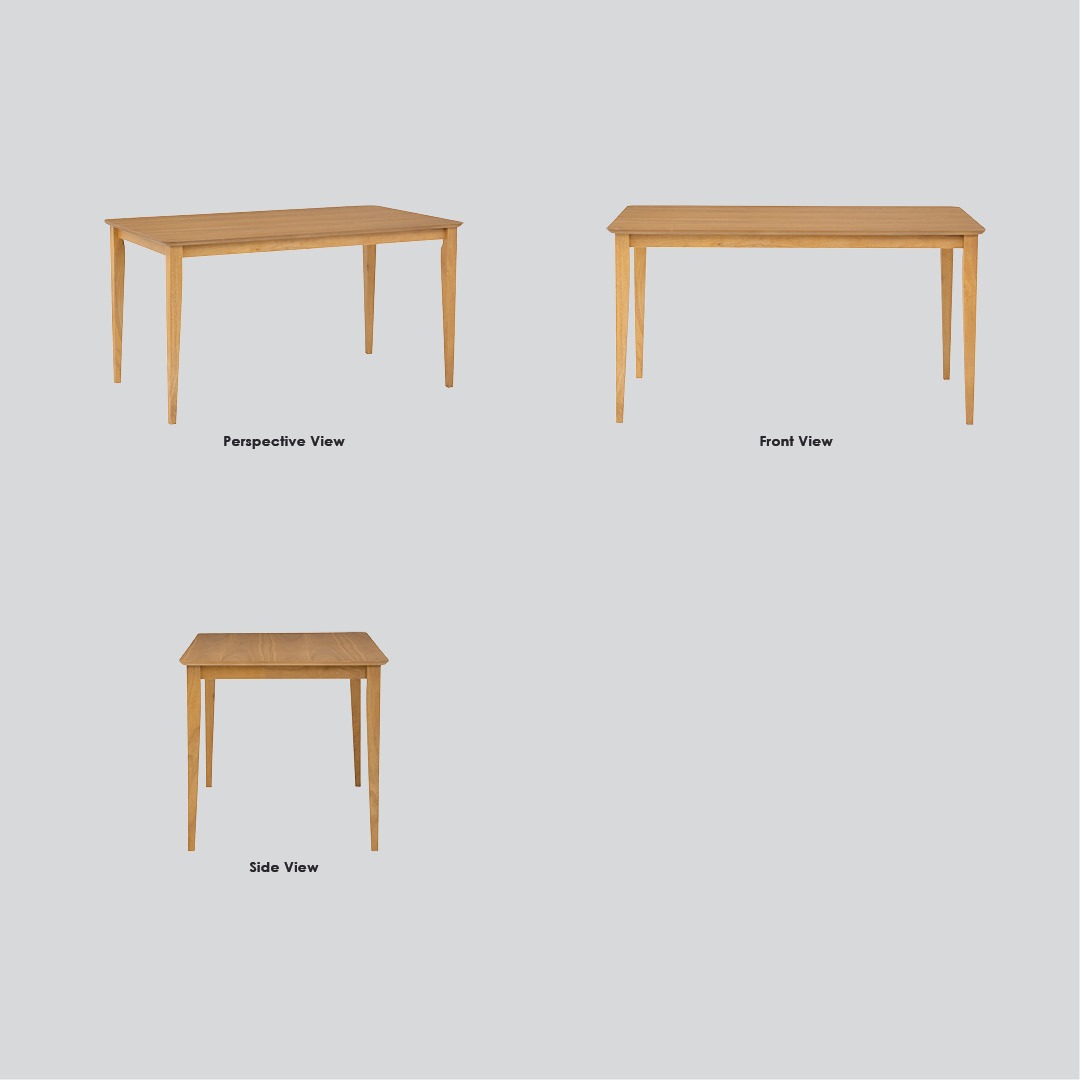 Perspective View

Front View

Side View