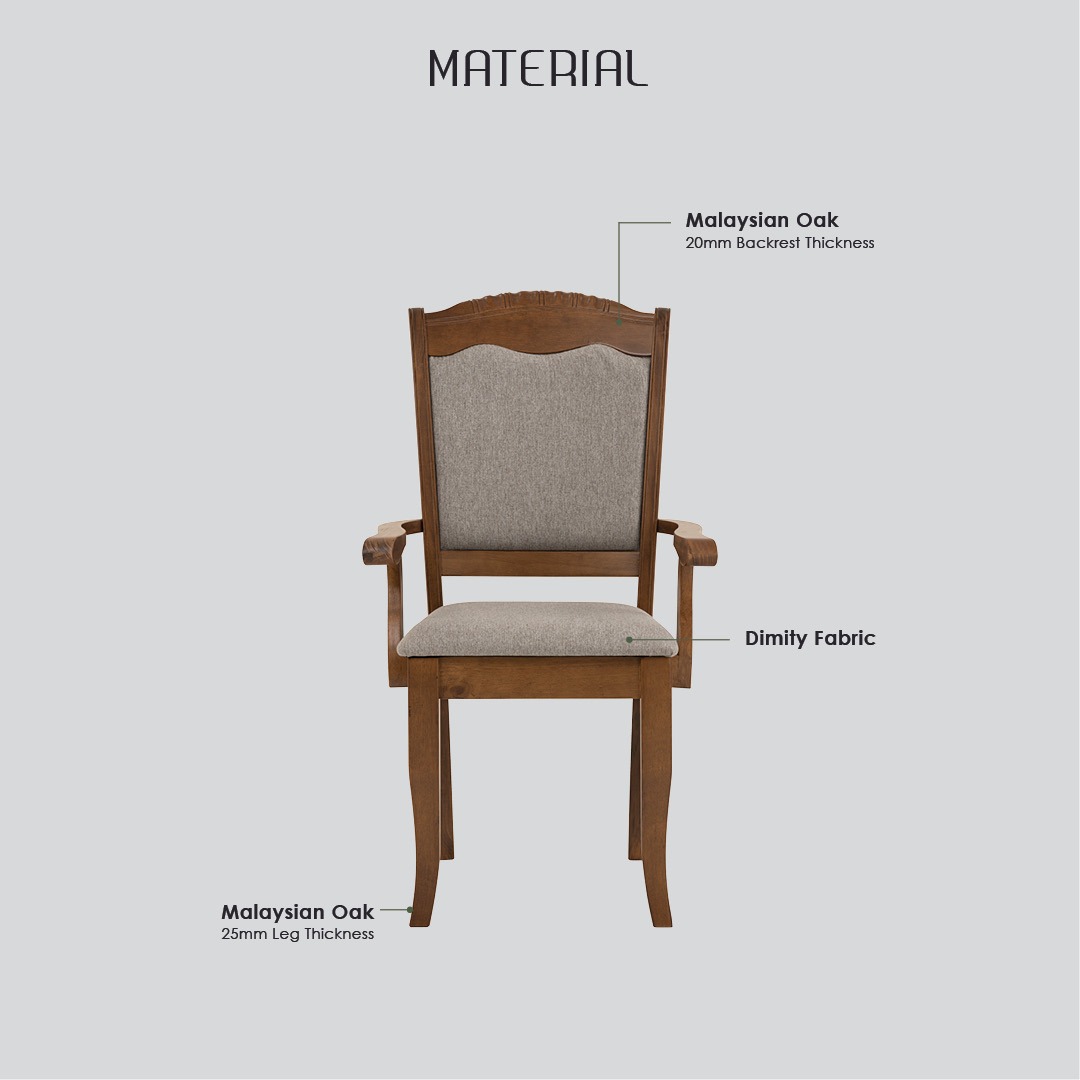 MATERIAL

Malaysian Oak
20mm Backrest Thickness

Dimity Fabric

Malaysian Oak
25mm Leg Thickness