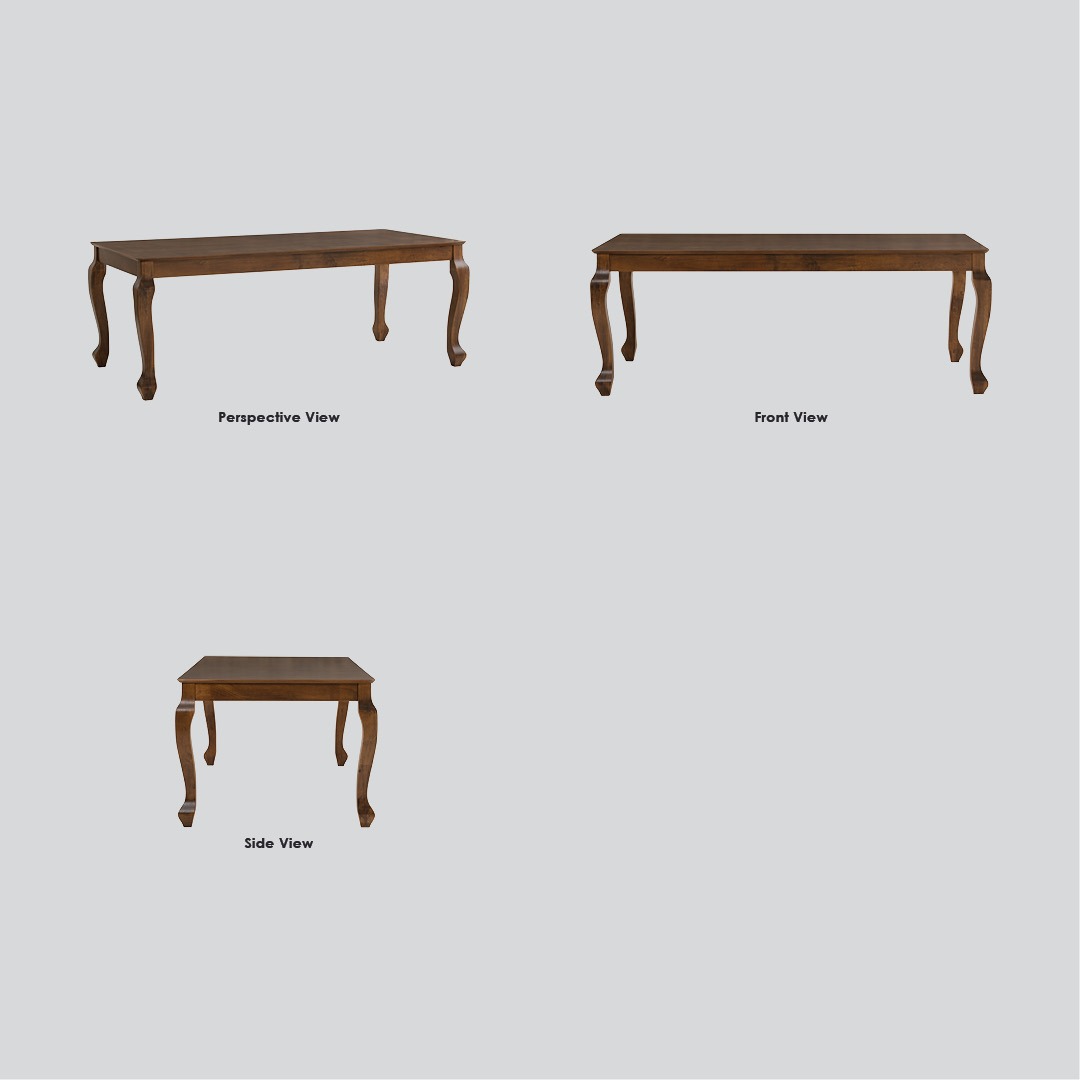 Perspective View

Front View

Side View