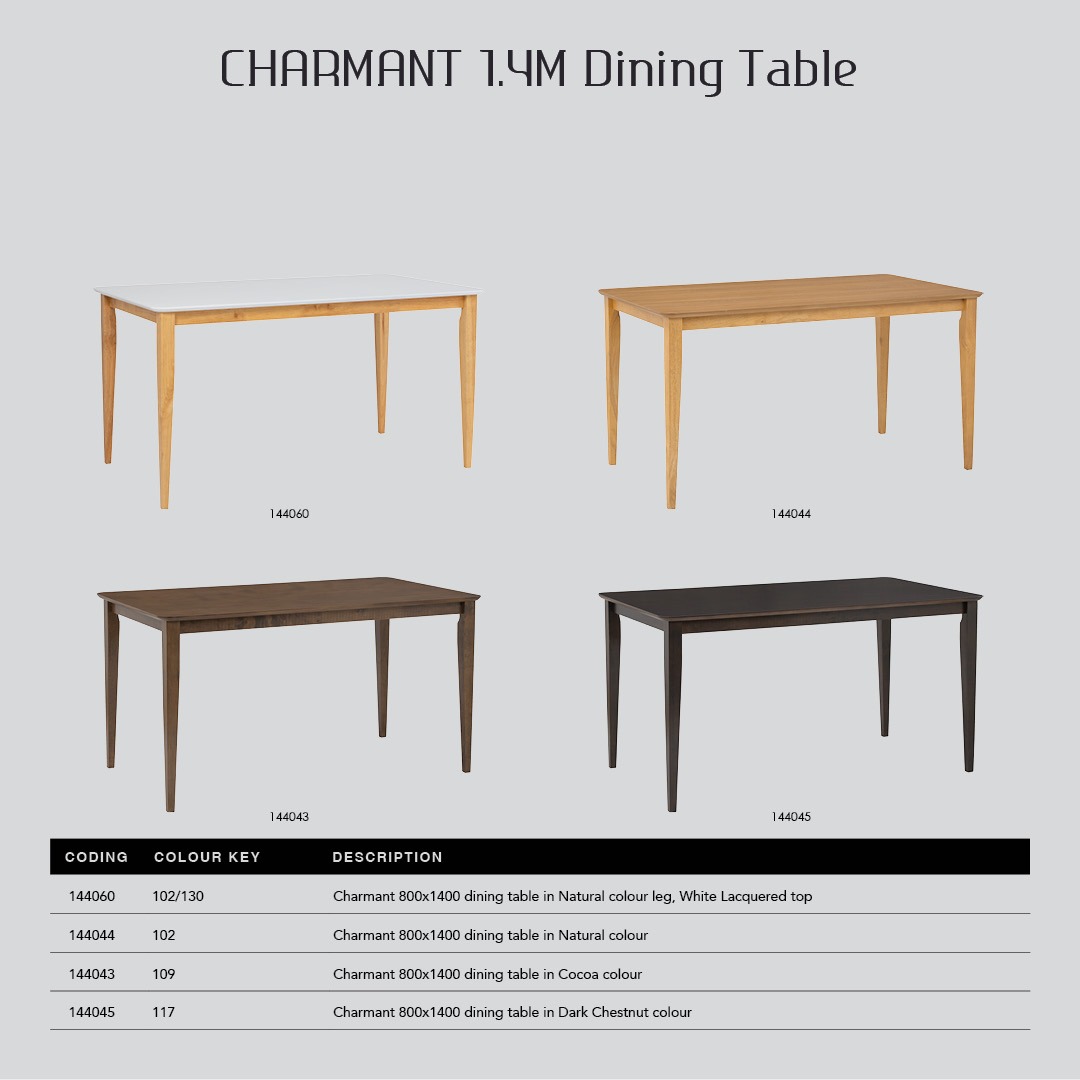 CHARMANT 1.4M Dining Table

144060

144044

144043

144045

| CODING | COLOUR KEY | DESCRIPTION |
|---|---|---|
| 144060 | 102/130 | Charmant 800x1400 dining table in Natural colour leg, White Lacquered top |
| 144044 | 102 | Charmant 800x1400 dining table in Natural colour |
| 144043 | 109 | Charmant 800x1400 dining table in Cocoa colour |
| 144045 | 117 | Charmant 800x1400 dining table in Dark Chestnut colour |