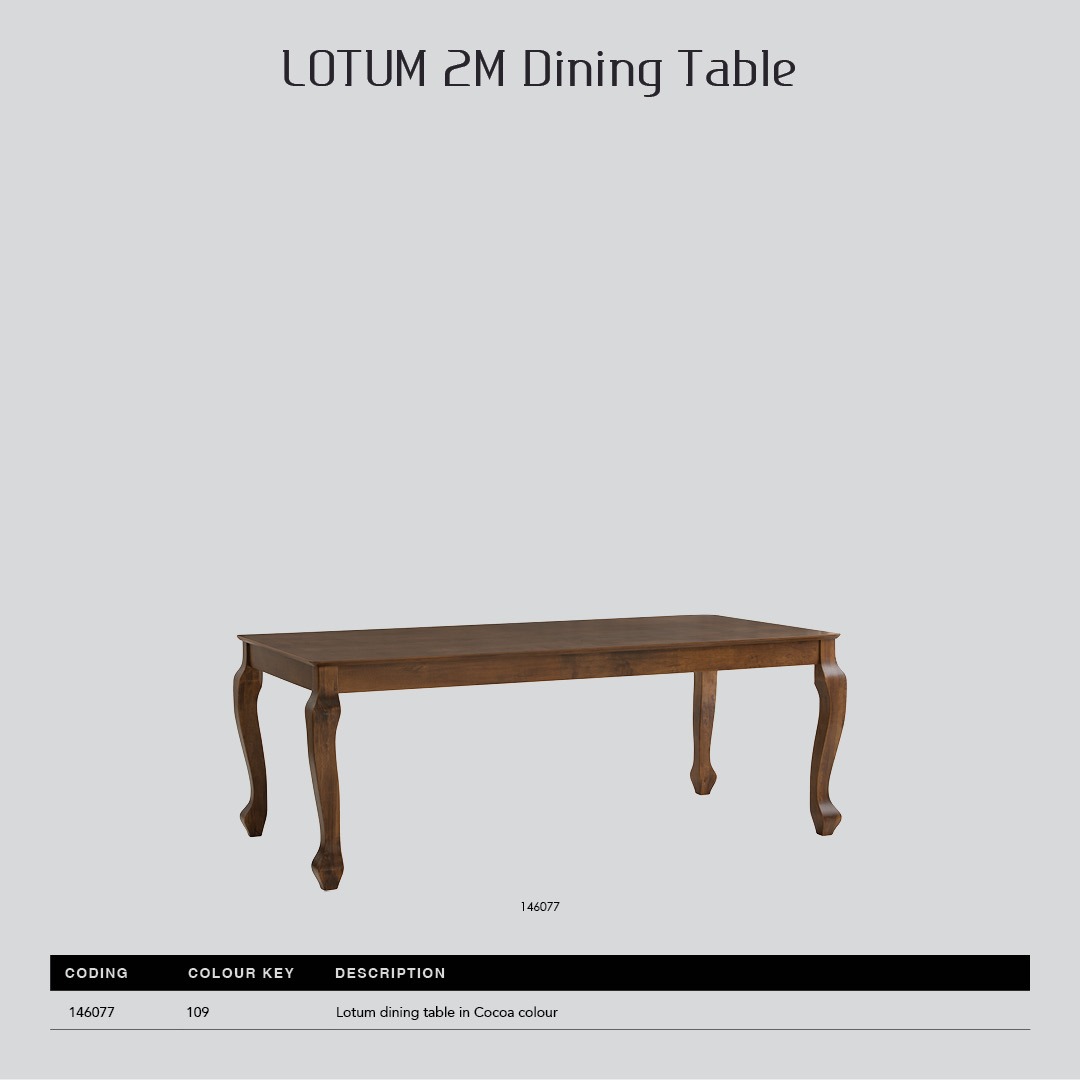 LOTUM 2M Dining Table

146077

| CODING | COLOUR KEY | DESCRIPTION |
|---|---|---|
| 146077 | 109 | Lotum dining table in Cocoa colour |