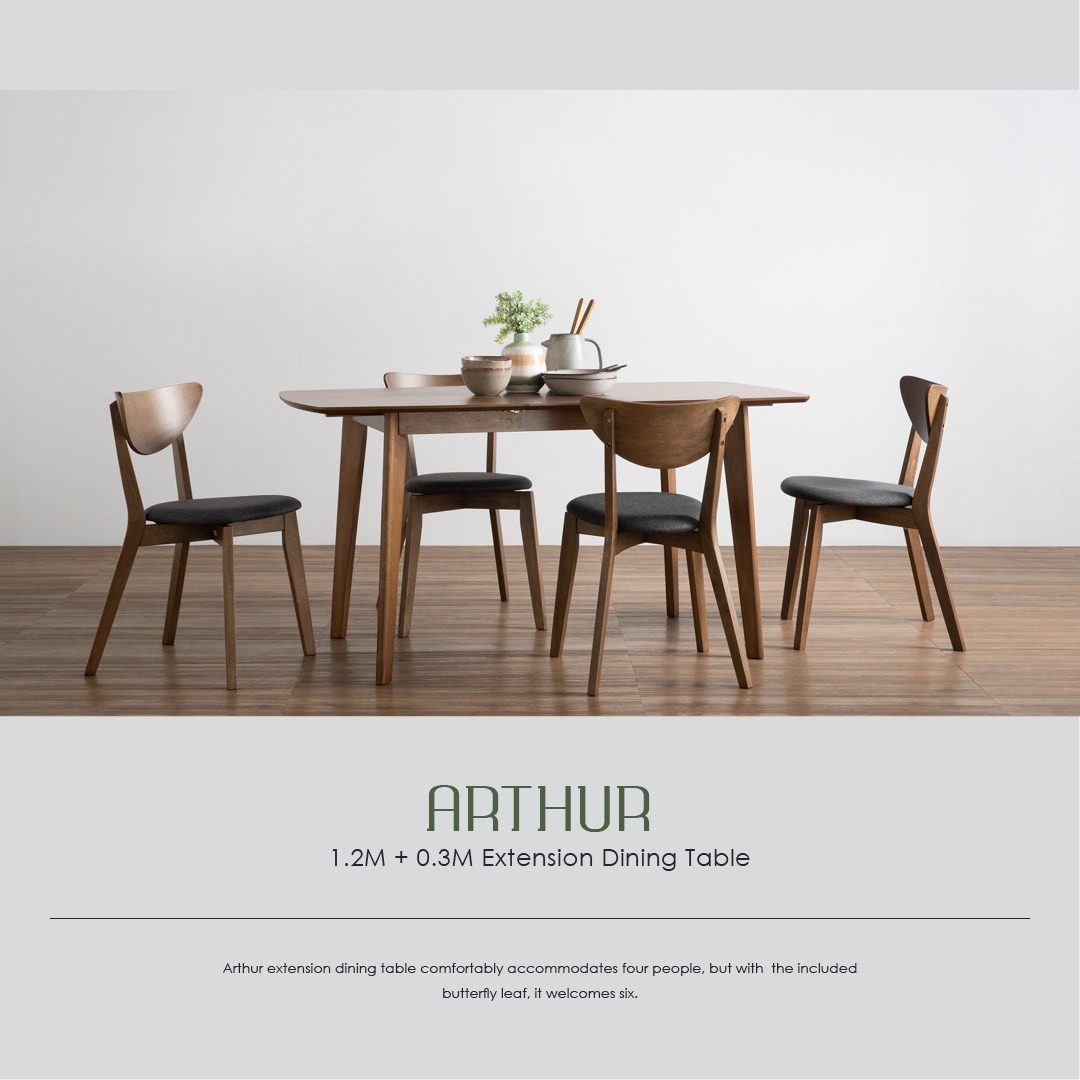 ARTHUR
1.2M + 0.3M Extension Dining Table

Arthur extension dining table comfortably accommodates four people, but with the included butterfly leaf, it welcomes six.