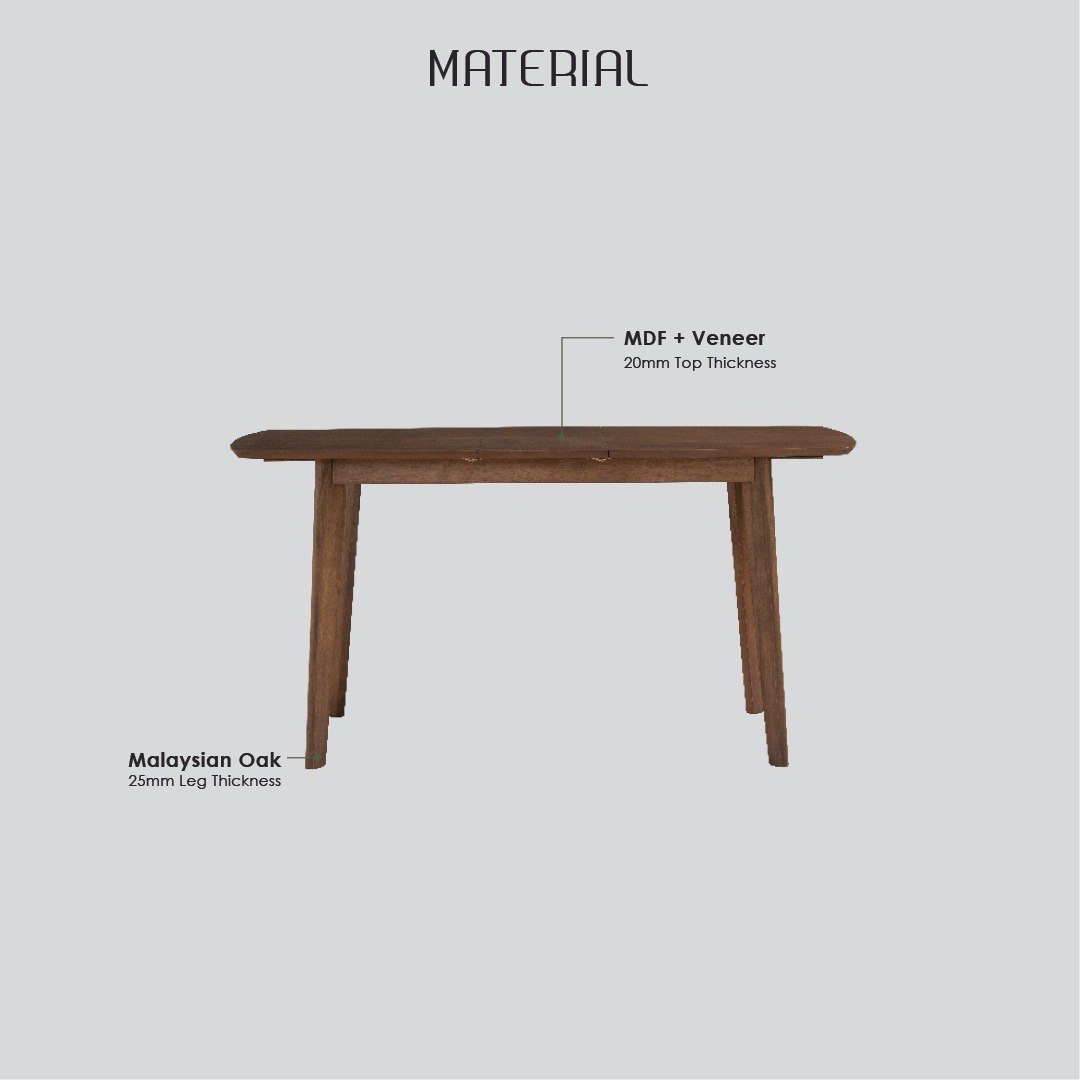 MATERIAL

MDF + Veneer
20mm Top Thickness

Malaysian Oak
25mm Leg Thickness