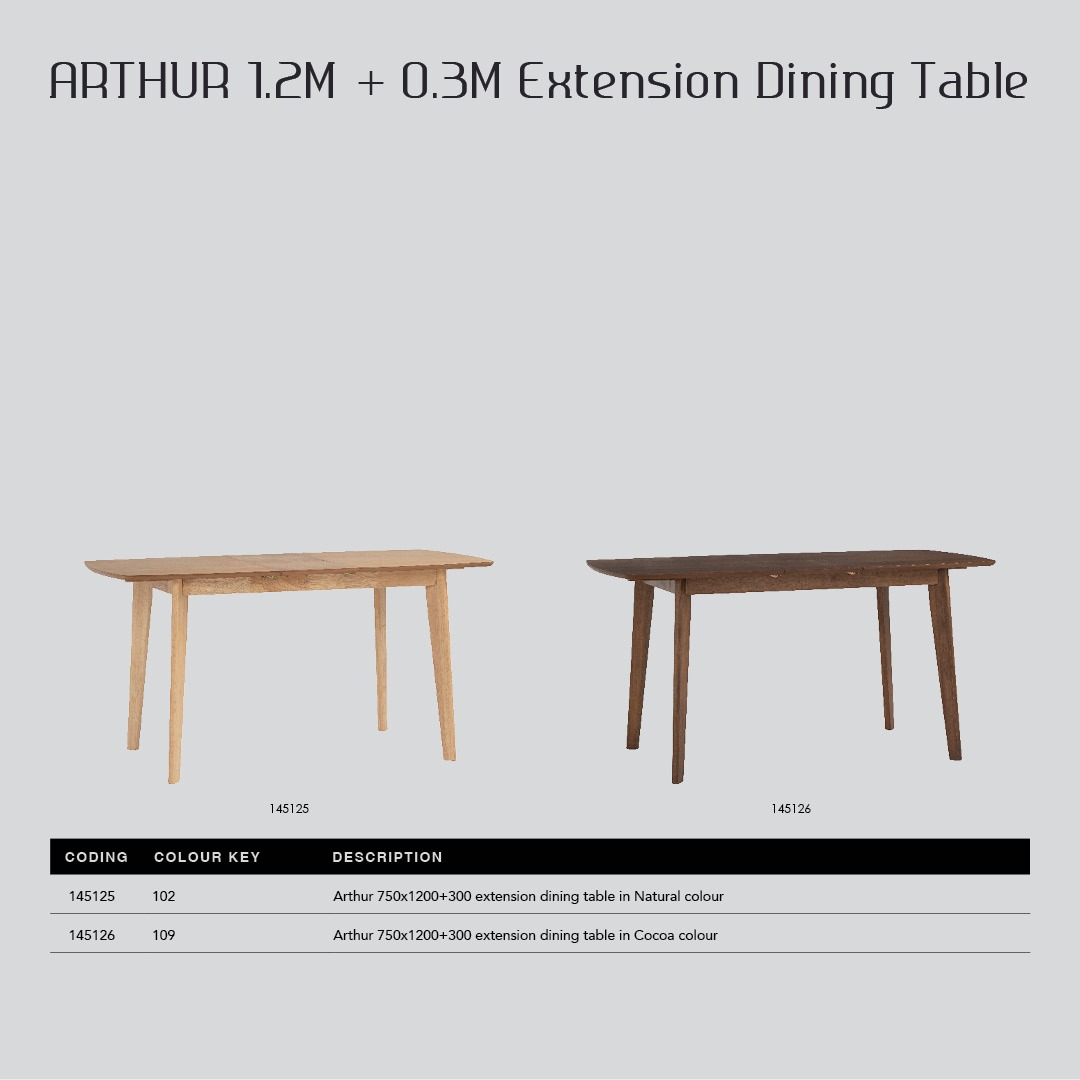 ARTHUR 1.2M + 0.3M Extension Dining Table

145125

145126

| CODING | COLOUR KEY | DESCRIPTION |
|---|---|---|
| 145125 | 102 | Arthur 750x1200+300 extension dining table in Natural colour |
| 145126 | 109 | Arthur 750x1200+300 extension dining table in Cocoa colour |