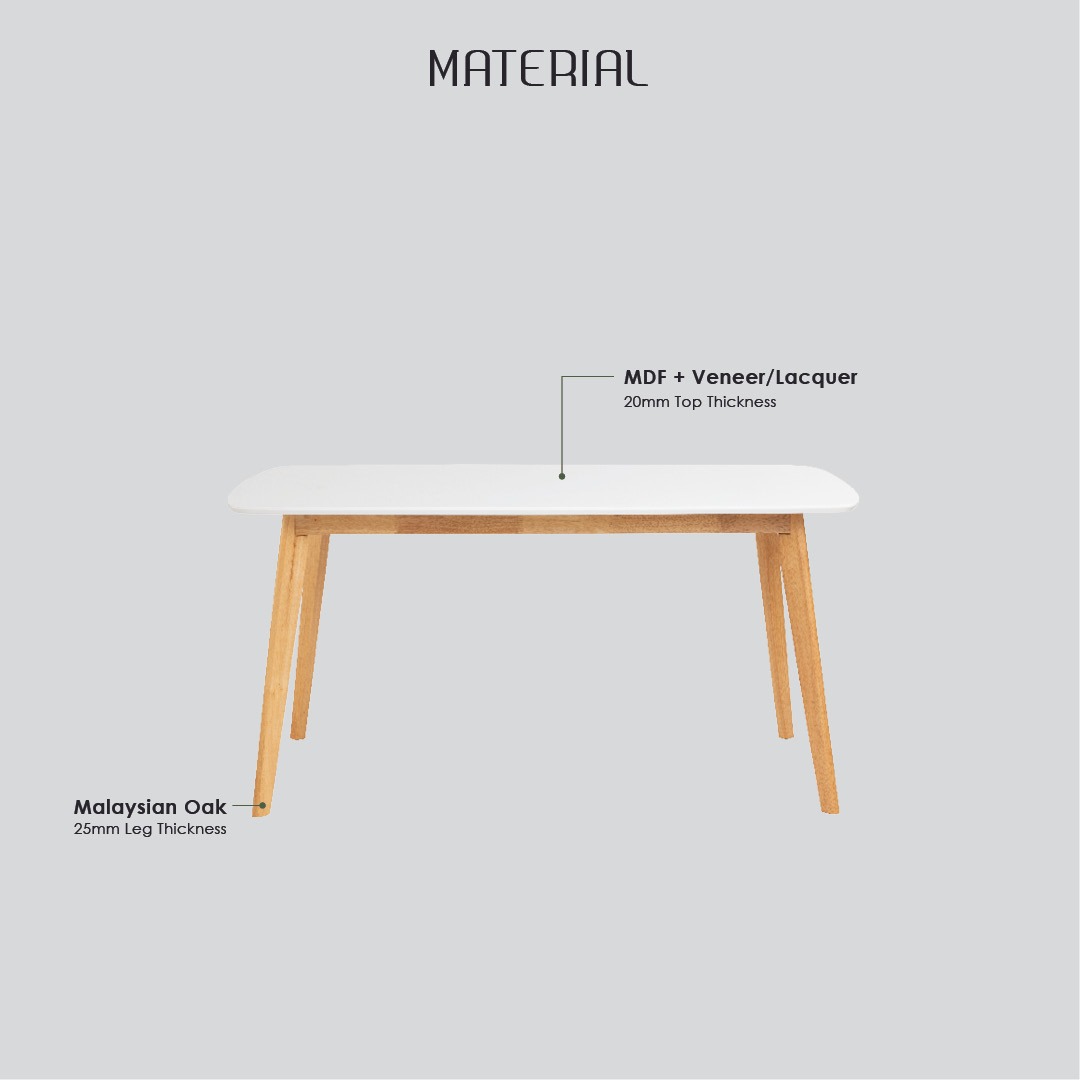 MATERIAL

MDF + Veneer/Lacquer
20mm Top Thickness

Malaysian Oak
25mm Leg Thickness