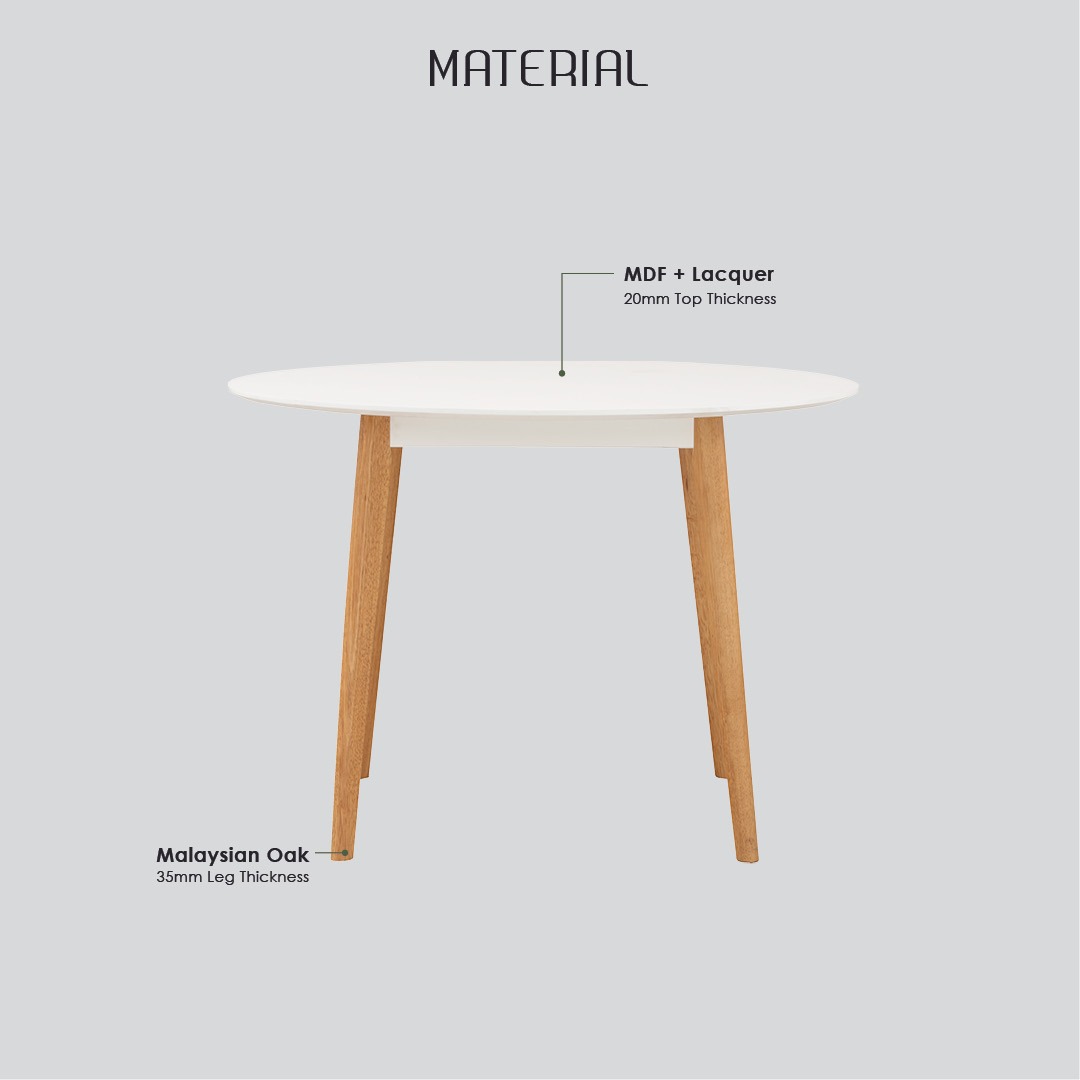 MATERIAL

MDF + Lacquer
20mm Top Thickness

Malaysian Oak
35mm Leg Thickness