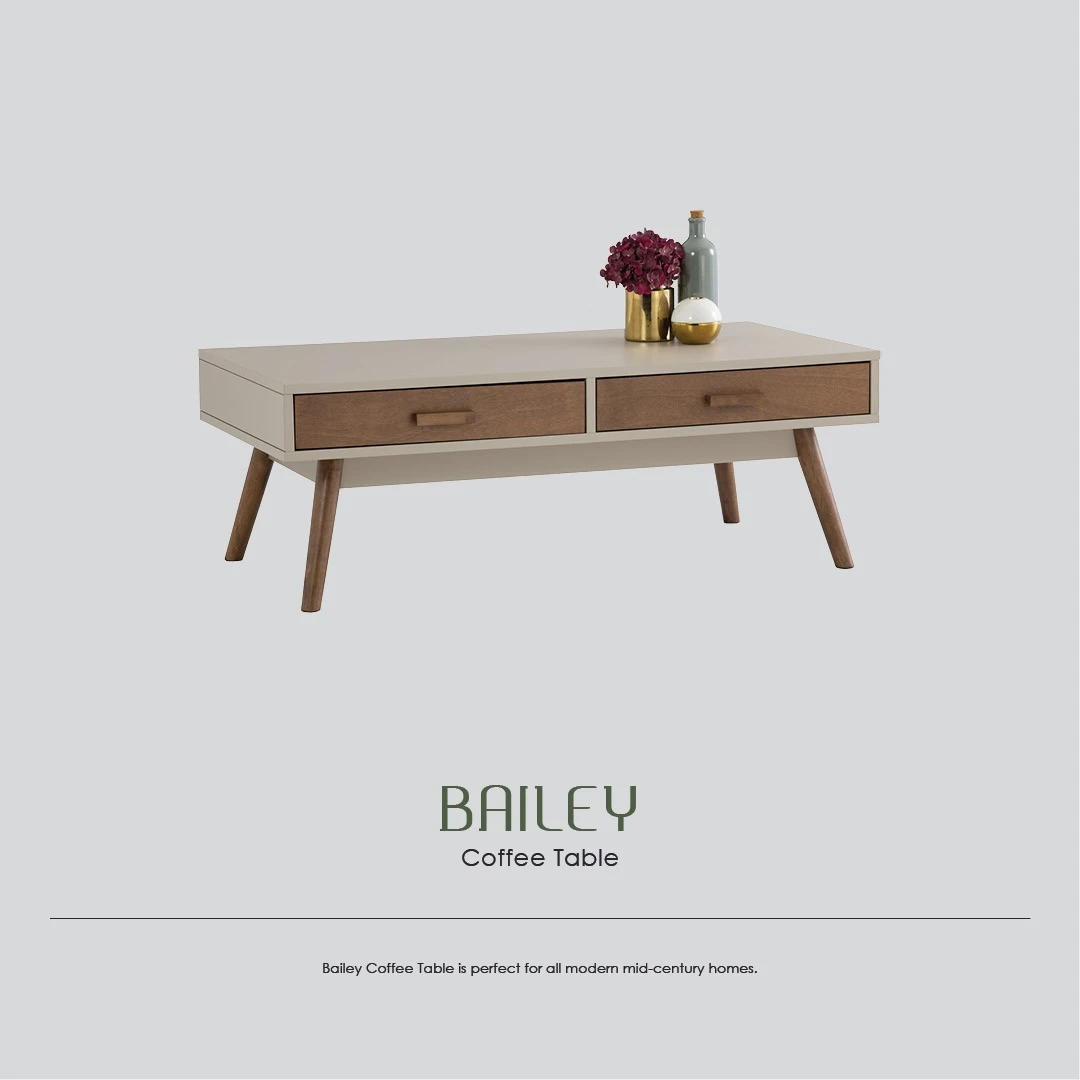 BAILEY
Coffee Table

Bailey Coffee Table is perfect for all modern mid-century homes.