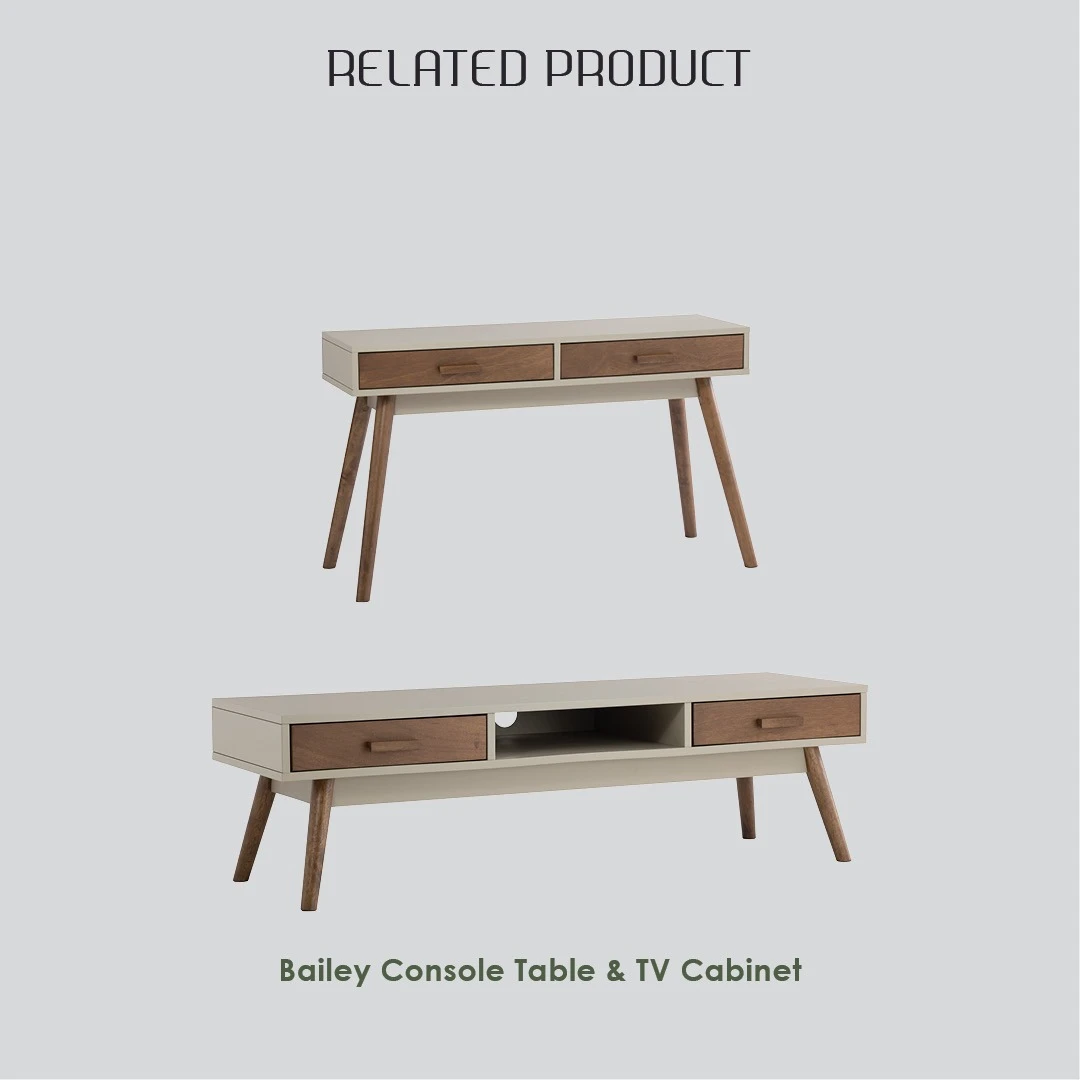 RELATED PRODUCT

Bailey Console Table & TV Cabinet