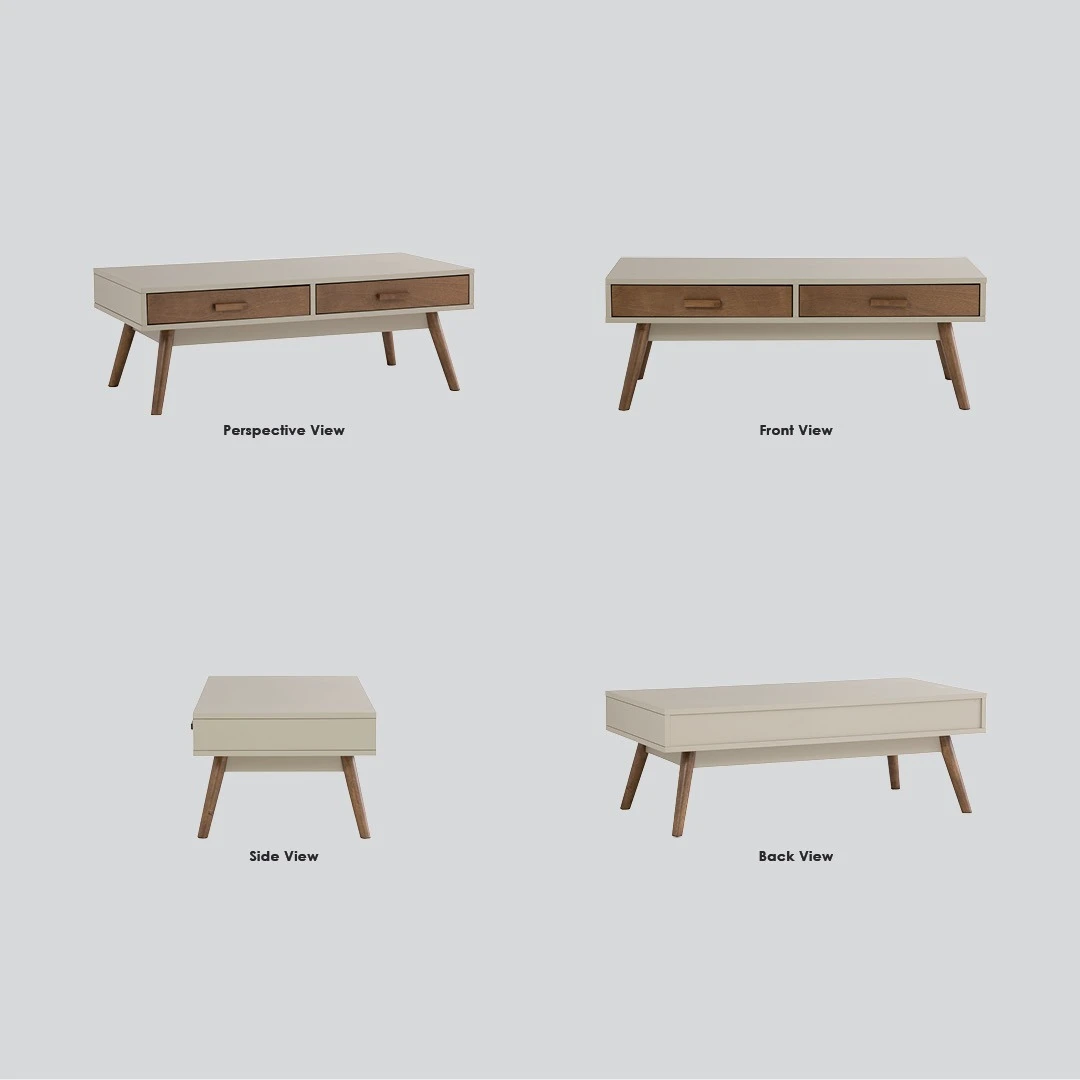 Perspective View

Front View

Side View

Back View