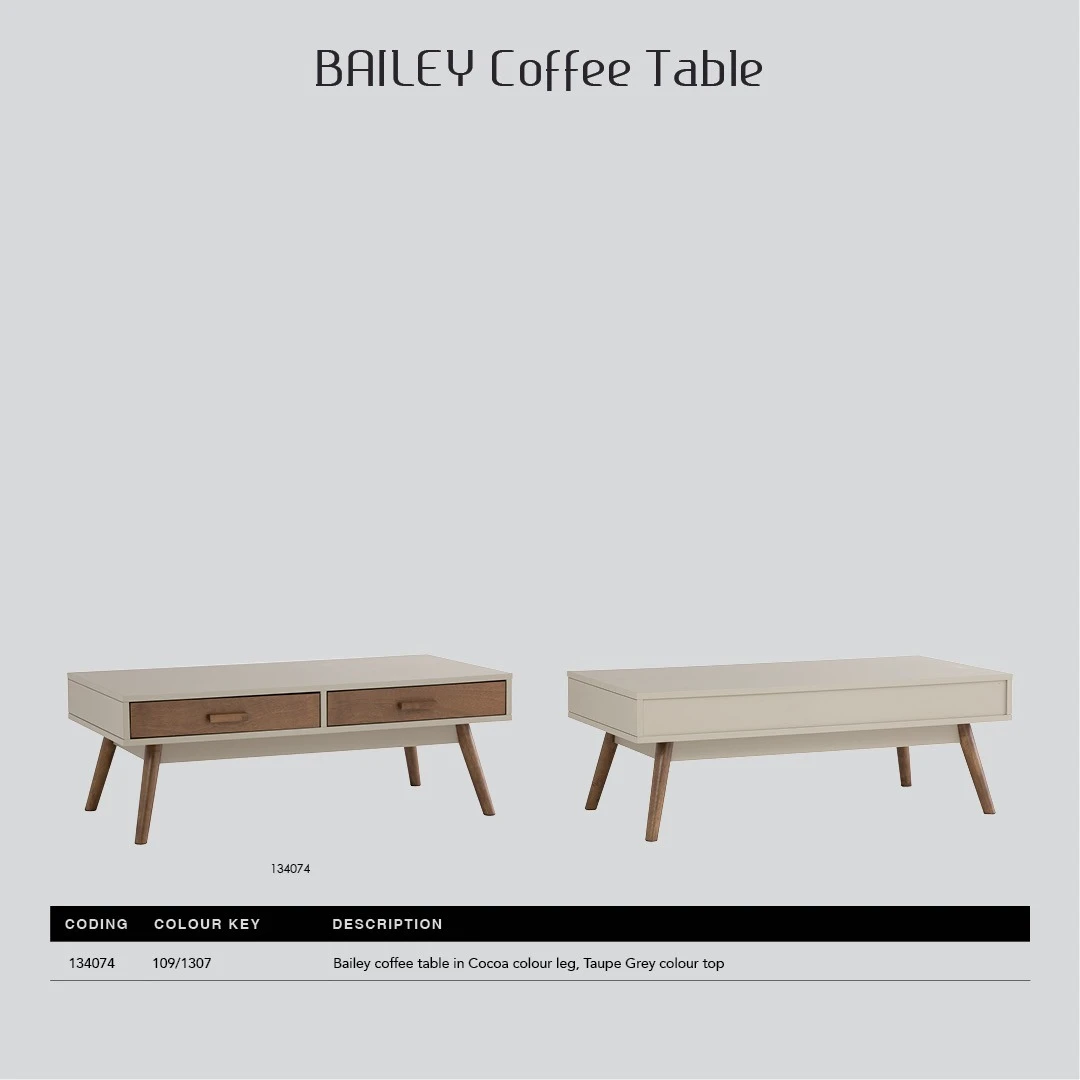 BAILEY Coffee Table

134074

| CODING | COLOUR KEY | DESCRIPTION |
|---|---|---|
| 134074 | 109/1307 | Bailey coffee table in Cocoa colour leg, Taupe Grey colour top |