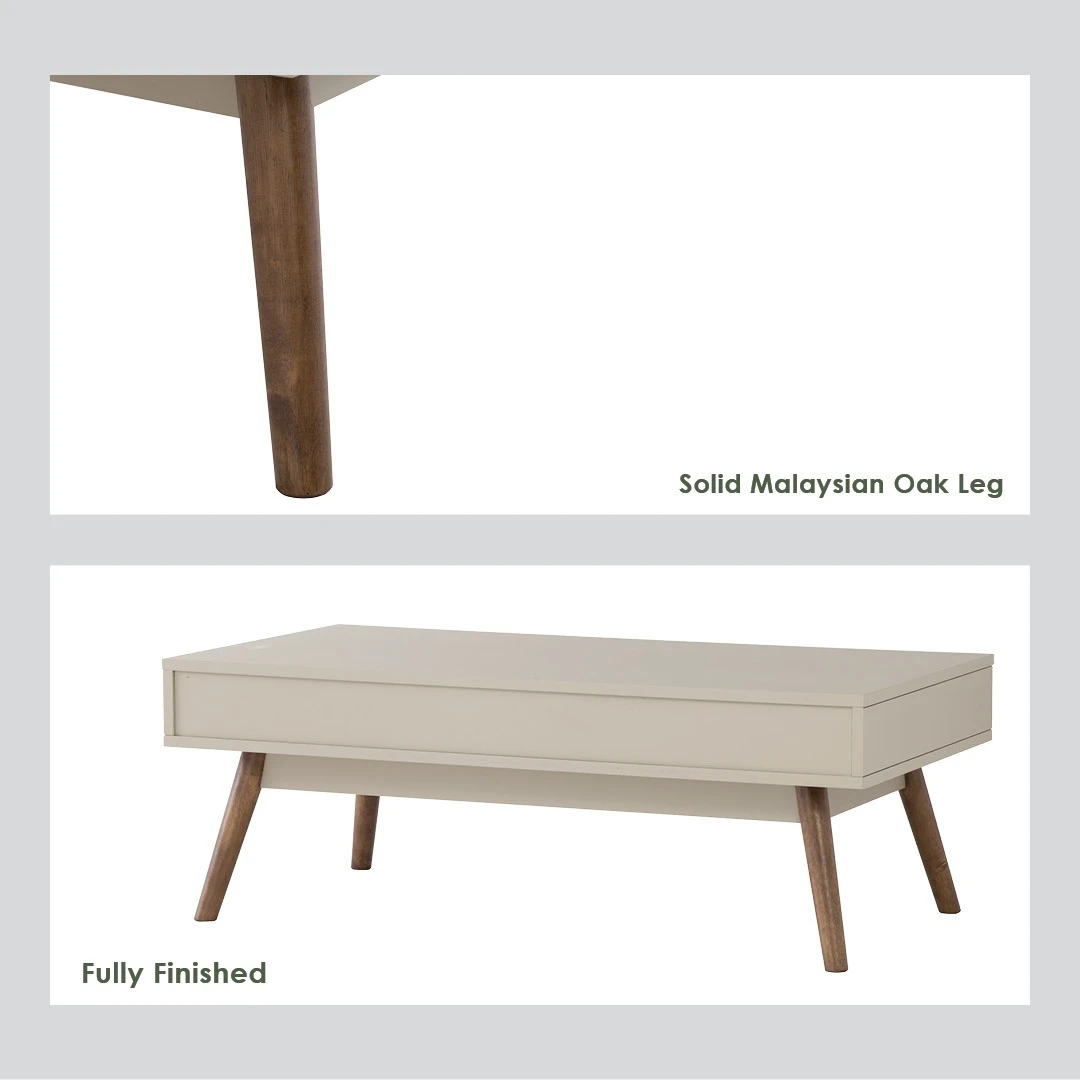 Solid Malaysian Oak Leg

Fully Finished